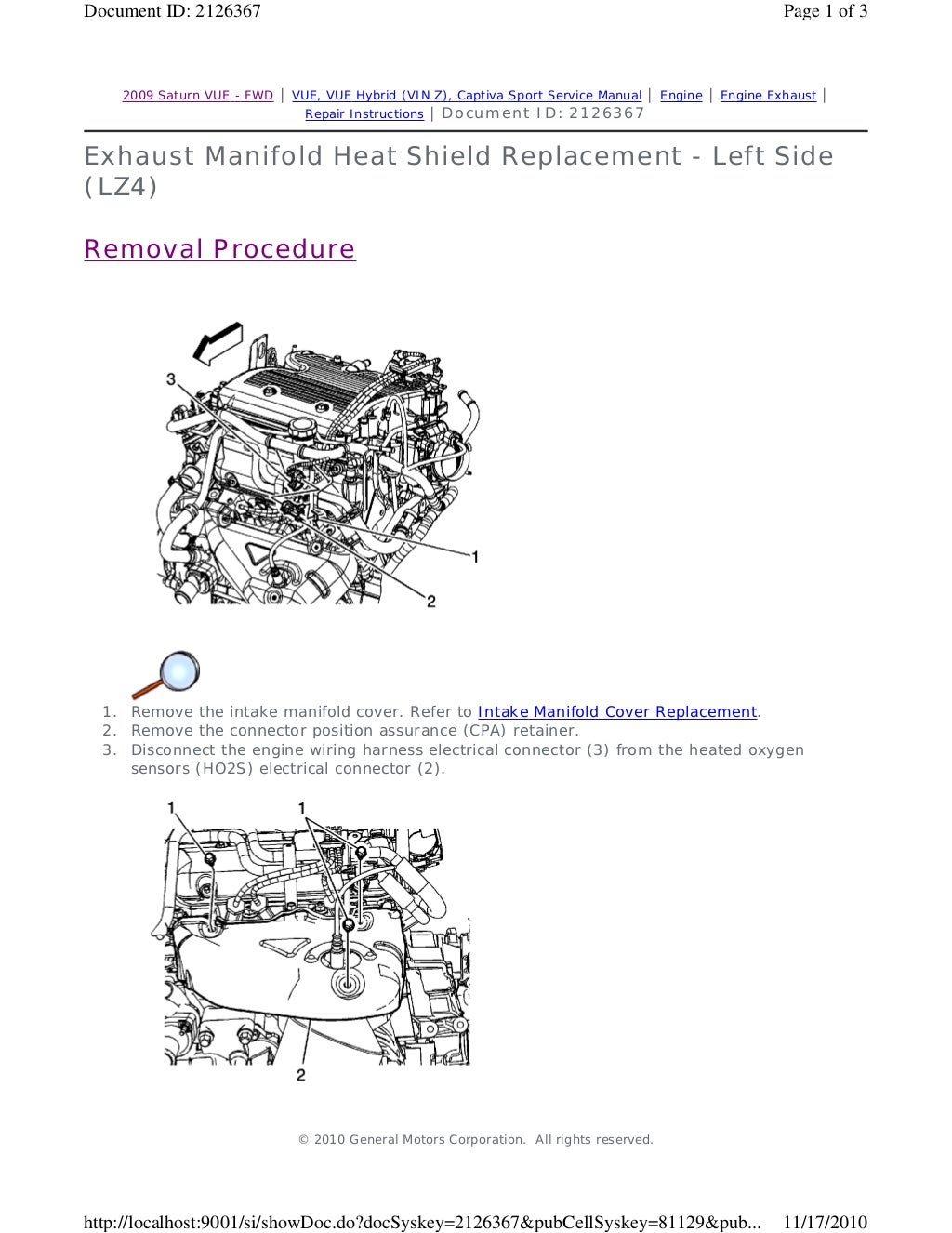 Document ID: 2126367

Page 1 of 3

2009 Saturn VUE - FWD | VUE, VUE Hybrid (VIN Z), Captiva Sport Service Manual | Engine | Engine Exhaust | Repair Instructions | Document ID: 2126367

Exhaust Manifold Heat Shield Replacement - Left Side (LZ4)

Removal Procedure

3

1

2

1. Remove the intake manifold cover. Refer to Intake Manifold Cover Replacement.
2. Remove the connector position assurance (CPA) retainer.
3. Disconnect the engine wiring harness electrical connector (3) from the heated oxygen sensors (HO2S) electrical connector (2).

1

1

2

© 2010 General Motors Corporation. All rights reserved.

http://localhost:9001/si/showDoc.do?docSyskey=2126367&pubCellSyskey=81129&pub...

11/17/2010