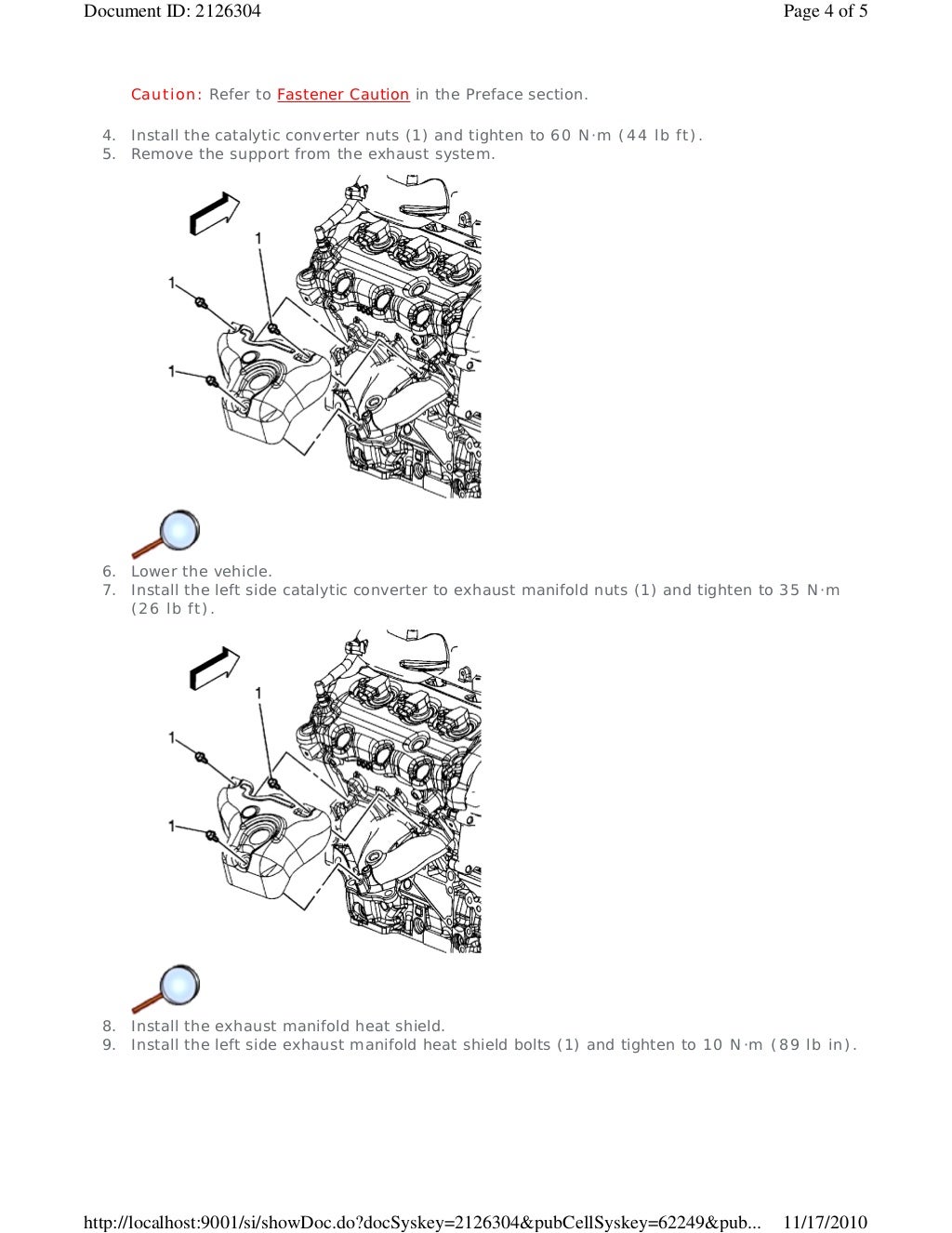 Document ID: 2126304 Page 4 of 5

Caution: Refer to Fastener Caution in the Preface section.

4. Install the catalytic converter nuts (1) and tighten to 60 N·m (44 lb ft).
5. Remove the support from the exhaust system.

1
1
1

6. Lower the vehicle.
7. Install the left side catalytic converter to exhaust manifold nuts (1) and tighten to 35 N·m (26 lb ft).

1
1
1

8. Install the exhaust manifold heat shield.
9. Install the left side exhaust manifold heat shield bolts (1) and tighten to 10 N·m (89 lb in).

http://localhost:9001/si/showDoc.do?docSyskey=2126304&pubCellSyskey=62249&pub... 11/17/2010