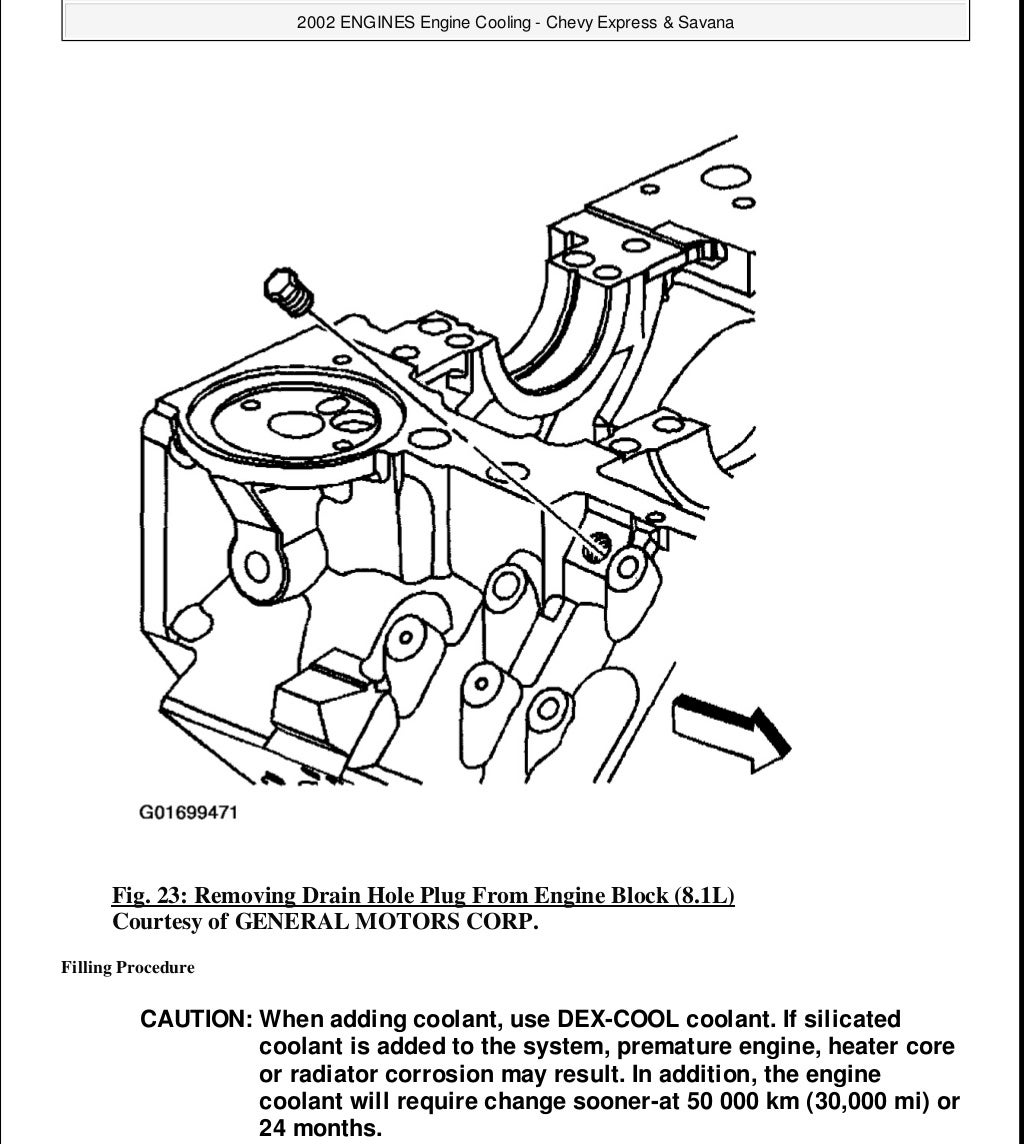 2002 ENGINES Engine Cooling - Chevy Express & Savana

G01699471

Fig. 23: Removing Drain Hole Plug From Engine Block (8.1L)
Courtesy of GENERAL MOTORS CORP.

Filling Procedure

CAUTION: When adding coolant, use DEX-COOL coolant. If silicated coolant is added to the system, premature engine, heater core or radiator corrosion may result. In addition, the engine coolant will require change sooner-at 50 000 km (30,000 mi) or 24 months.