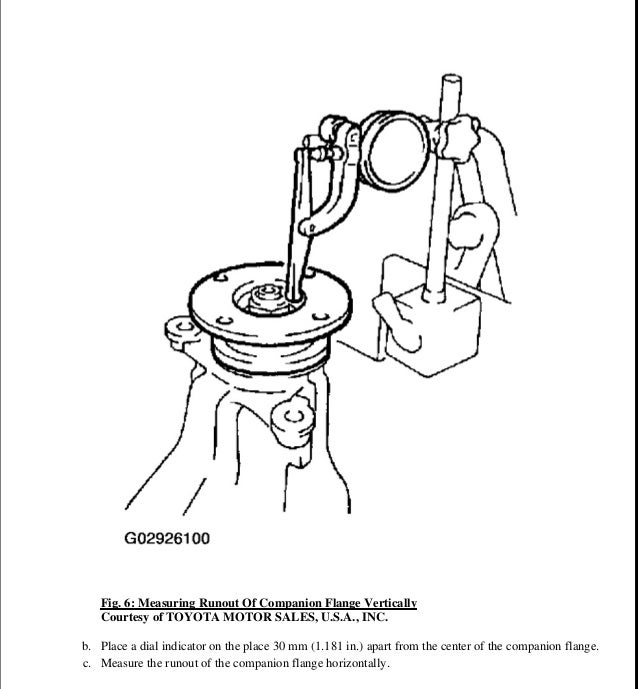 G02926100

Fig. 6: Measuring Runout Of Companion Flange Vertically
Courtesy of TOYOTA MOTOR SALES, U.S.A., INC.

b. Place a dial indicator on the place 30 mm (1.181 in.) apart from the center of the companion flange.
c. Measure the runout of the companion flange horizontally.