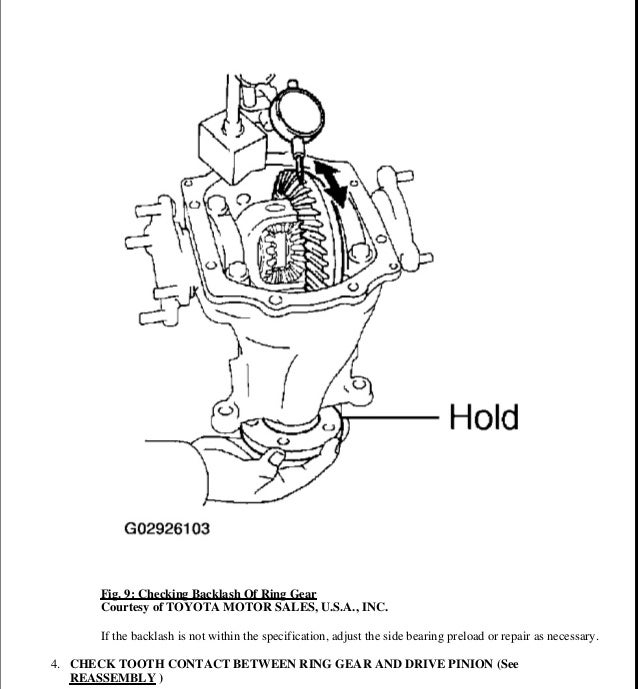 Hold

G02926103

Fig. 9: Checking Backlash Of Ring Gear
Courtesy of TOYOTA MOTOR SALES, U.S.A., INC.

If the backlash is not within the specification, adjust the side bearing preload or repair as necessary.

4. CHECK TOOTH CONTACT BETWEEN RING GEAR AND DRIVE PINION (See REASSEMBLY )