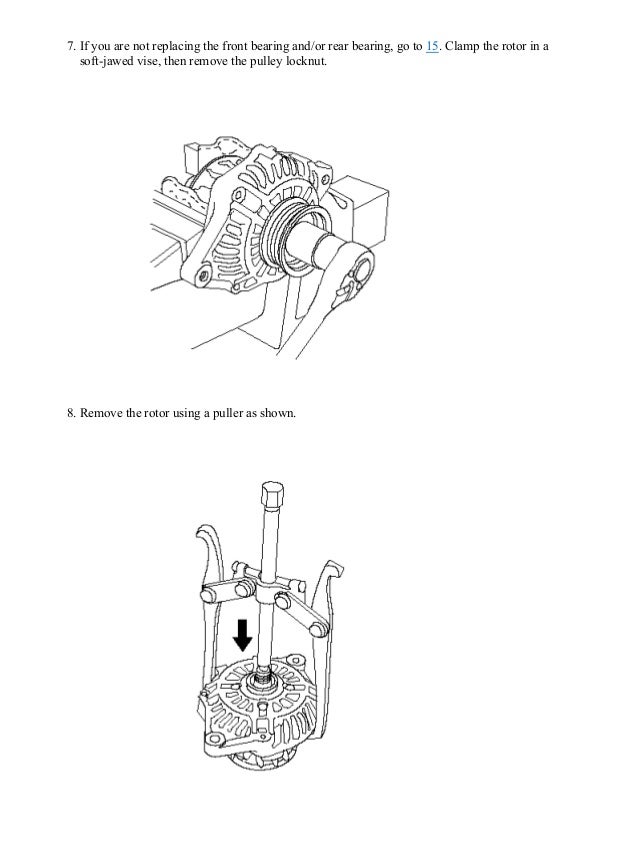 7. If you are not replacing the front bearing and/or rear bearing, go to 15. Clamp the rotor in a soft-jawed vise, then remove the pulley locknut.

8. Remove the rotor using a puller as shown.