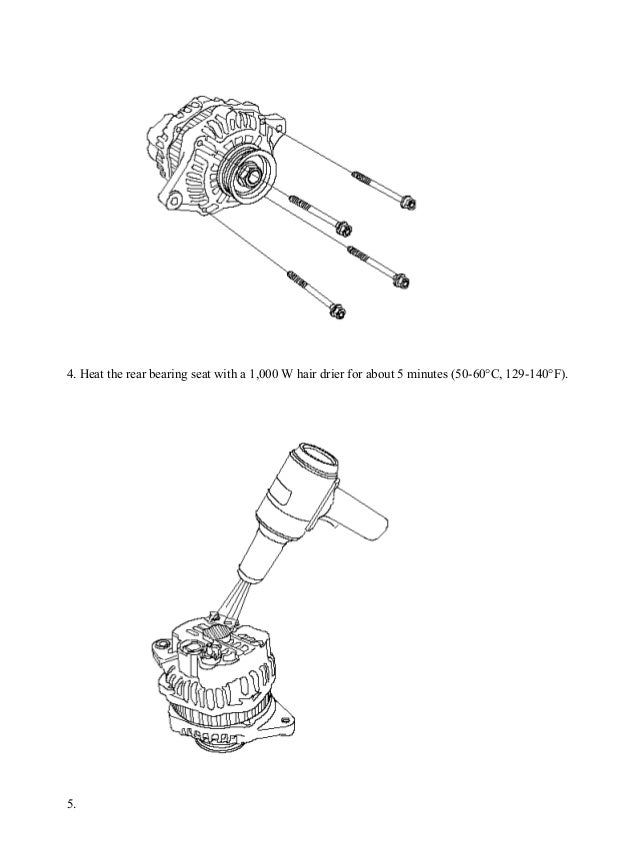 4. Heat the rear bearing seat with a 1,000 W hair drier for about 5 minutes (50-60°C, 129-140°F).

5.