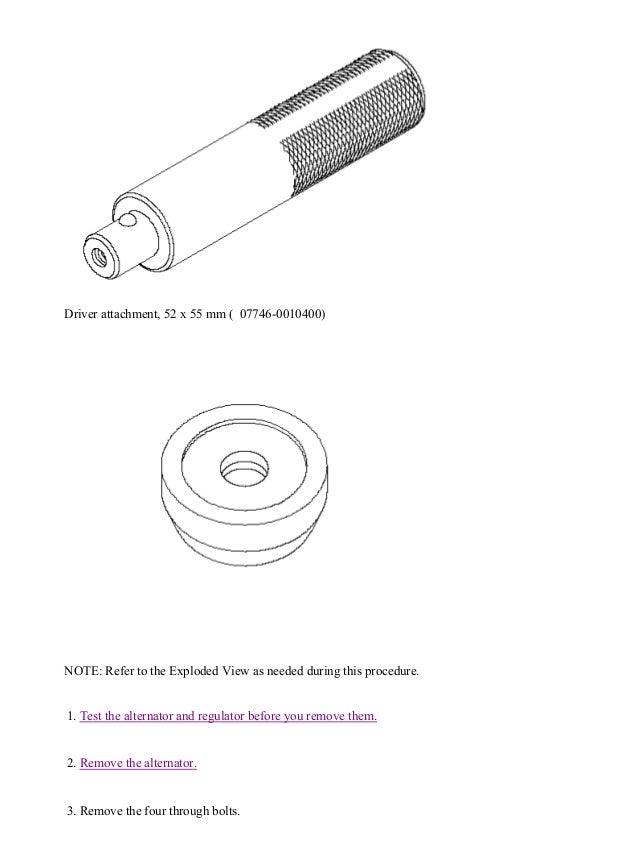 Driver attachment, 52 x 55 mm ( 07746-0010400)

NOTE: Refer to the Exploded View as needed during this procedure.

1. Test the alternator and regulator before you remove them.

2. Remove the alternator.

3. Remove the four through bolts.