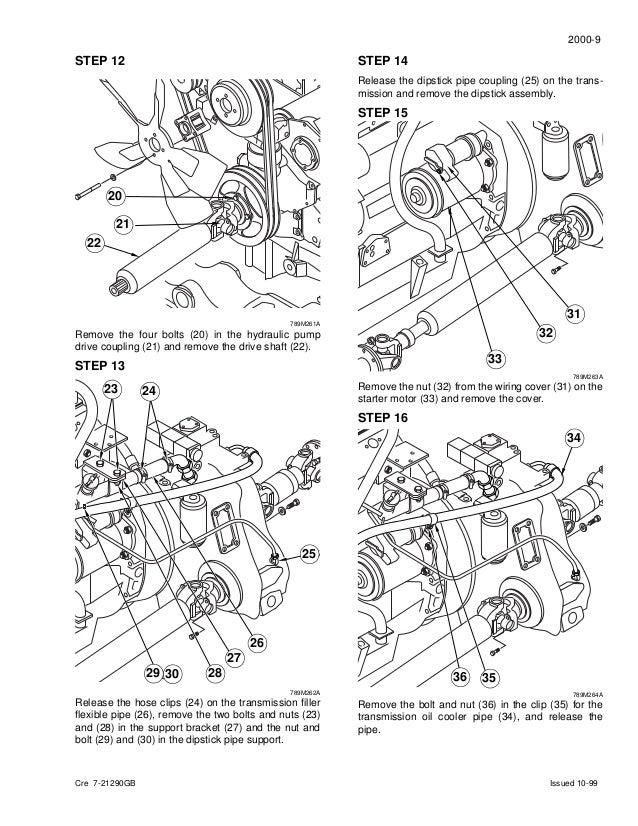 2000-9

STEP 12

20
21
22

789M261A

Remove the four bolts (20) in the hydraulic pump drive coupling (21) and remove the drive shaft (22).

STEP 13

23
24
25
26
27
28
29
30

789M262A

Release the hose clips (24) on the transmission filler flexible pipe (26), remove the two bolts and nuts (23) and (28) in the support bracket (27) and the nut and bolt (29) and (30) in the dipstick pipe support.

STEP 14

Release the dipstick pipe coupling (25) on the transmission and remove the dipstick assembly.

STEP 15

31
32
33

789M263A

Remove the nut (32) from the wiring cover (31) on the starter motor (33) and remove the cover.

STEP 16

34
36
35

789M264A

Remove the bolt and nut (36) in the clip (35) for the transmission oil cooler pipe (34), and release the pipe.

Cre 7-21290GB

Issued 10-99