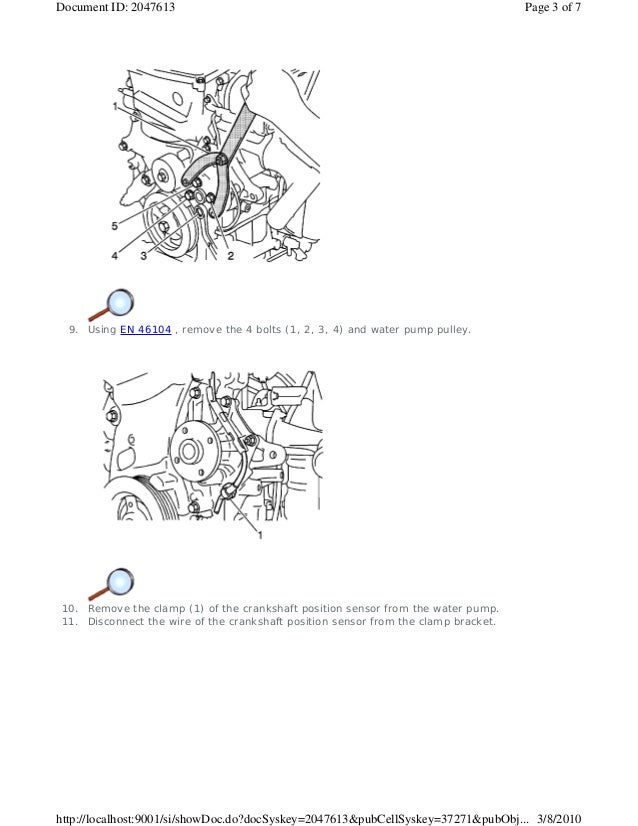 Document ID: 2047613

Page 3 of 7

1

5

4 3 2

9. Using EN 46104 , remove the 4 bolts (1, 2, 3, 4) and water pump pulley.

1

10. Remove the clamp (1) of the crankshaft position sensor from the water pump.
11. Disconnect the wire of the crankshaft position sensor from the clamp bracket.

http://localhost:9001/si/showDoc.do?docSyskey=2047613&pubCellSyskey=37271&pubObj... 3/8/2010