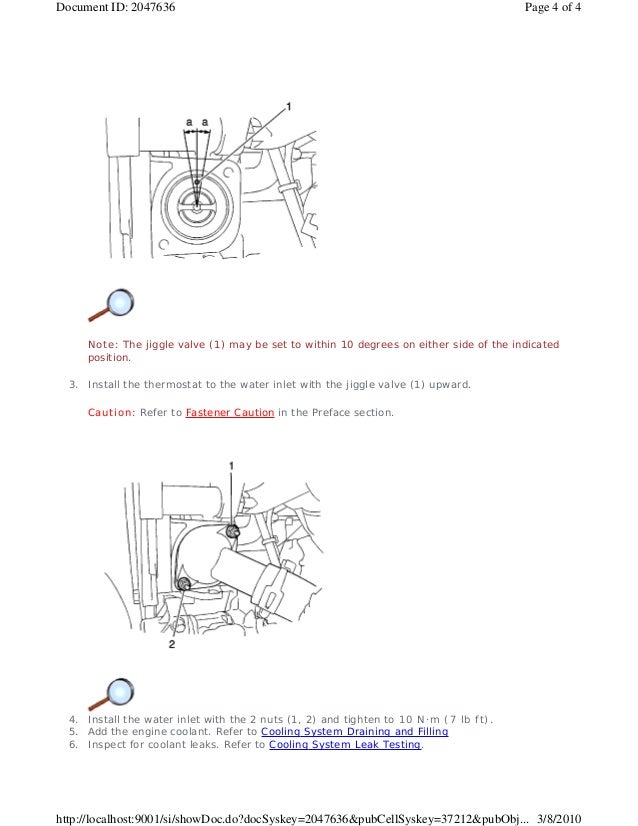 Document ID: 2047636

Page 4 of 4

a a

1

Note: The jiggle valve (1) may be set to within 10 degrees on either side of the indicated position.

3. Install the thermostat to the water inlet with the jiggle valve (1) upward.

Caution: Refer to Fastener Caution in the Preface section.

1

2

4. Install the water inlet with the 2 nuts (1, 2) and tighten to 10 N·m (7 lb ft).
5. Add the engine coolant. Refer to Cooling System Draining and Filling
6. Inspect for coolant leaks. Refer to Cooling System Leak Testing.

http://localhost:9001/si/showDoc.do?docSyskey=2047636&pubCellSyskey=37212&pubObj... 3/8/2010