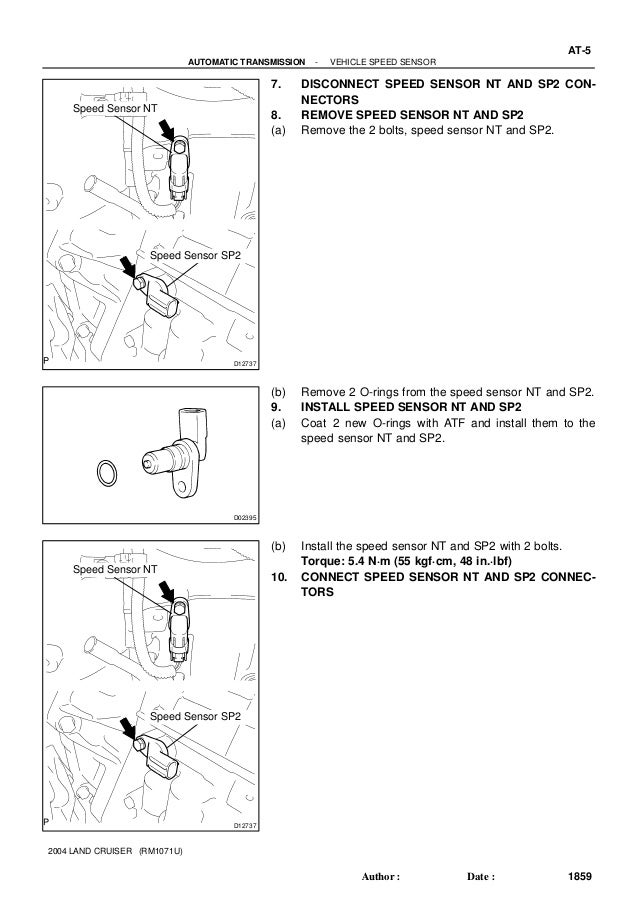 AT-5

AUTOMATIC TRANSMISSION - VEHICLE SPEED SENSOR

Speed Sensor NT

Speed Sensor SP2

P

D12737

7. DISCONNECT SPEED SENSOR NT AND SP2 CONNECTORS

8. REMOVE SPEED SENSOR NT AND SP2

(a) Remove the 2 bolts, speed sensor NT and SP2.

D02395

(b) Remove 2 O-rings from the speed sensor NT and SP2.

9. INSTALL SPEED SENSOR NT AND SP2

(a) Coat 2 new O-rings with ATF and install them to the speed sensor NT and SP2.

Speed Sensor NT

Speed Sensor SP2

P

D12737

(b) Install the speed sensor NT and SP2 with 2 bolts.

Torque: 5.4 N·m (55 kgf·cm, 48 in.·lbf)

10. CONNECT SPEED SENSOR NT AND SP2 CONNECTORS

2004 LAND CRUISER (RM1071U)

Author : Date : 1859