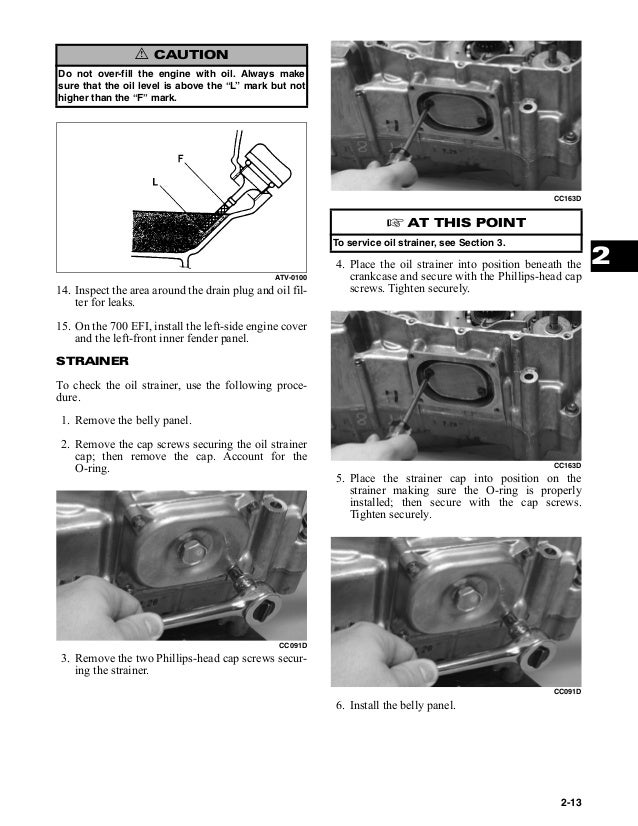 ⚠ CAUTION

Do not over-fill the engine with oil. Always make sure that the oil level is above the "L" mark but not higher than the "F" mark.

F

L

ATV-0100

14. Inspect the area around the drain plug and oil filter for leaks.

15. On the 700 EFI, install the left-side engine cover and the left-front inner fender panel.

STRAINER

To check the oil strainer, use the following procedure.

1. Remove the belly panel.

2. Remove the cap screws securing the oil strainer cap; then remove the cap. Account for the O-ring.

CC091D

3. Remove the two Phillips-head cap screws securing the strainer.

CC163D

☞ AT THIS POINT

To service oil strainer, see Section 3.

4. Place the oil strainer into position beneath the crankcase and secure with the Phillips-head cap screws. Tighten securely.

CC163D

5. Place the strainer cap into position on the strainer making sure the O-ring is properly installed; then secure with the cap screws. Tighten securely.

CC091D

6. Install the belly panel.

2

2-13