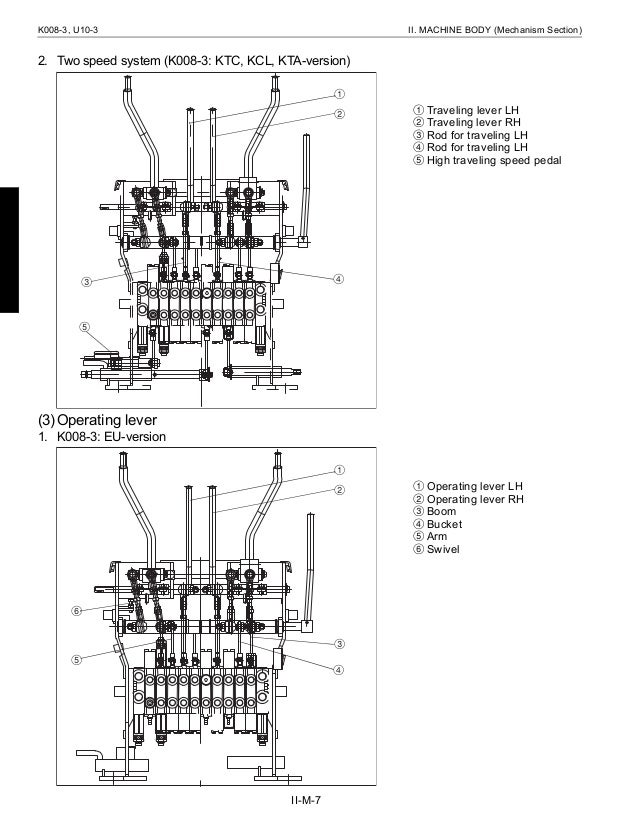 K008-3, U10-3

II. MACHINE BODY (Mechanism Section)

2. Two speed system (K008-3: KTC, KCL, KTA-version)

①
②
③
④
⑤

① Traveling lever LH
② Traveling lever RH
③ Rod for traveling LH
④ Rod for traveling LH
⑤ High traveling speed pedal

(3) Operating lever
1. K008-3: EU-version

①
②
⑥
③
⑤
④

① Operating lever LH
② Operating lever RH
③ Boom
④ Bucket
⑤ Arm
⑥ Swivel

II-M-7