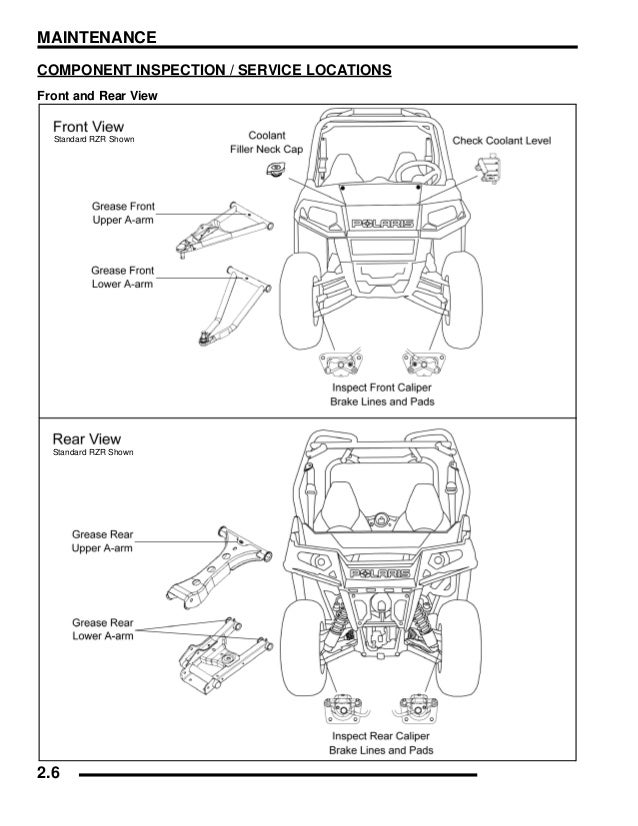 MAINTENANCE

COMPONENT INSPECTION / SERVICE LOCATIONS

Front and Rear View

Front View
Standard RZR Shown

Coolant
Filler Neck Cap

Check Coolant Level

Grease Front
Upper A-arm

Grease Front
Lower A-arm

POLARIS

Inspect Front Caliper
Brake Lines and Pads

Rear View
Standard RZR Shown

Grease Rear
Upper A-arm

Grease Rear
Lower A-arm

POLARIS

Inspect Rear Caliper
Brake Lines and Pads

2.6