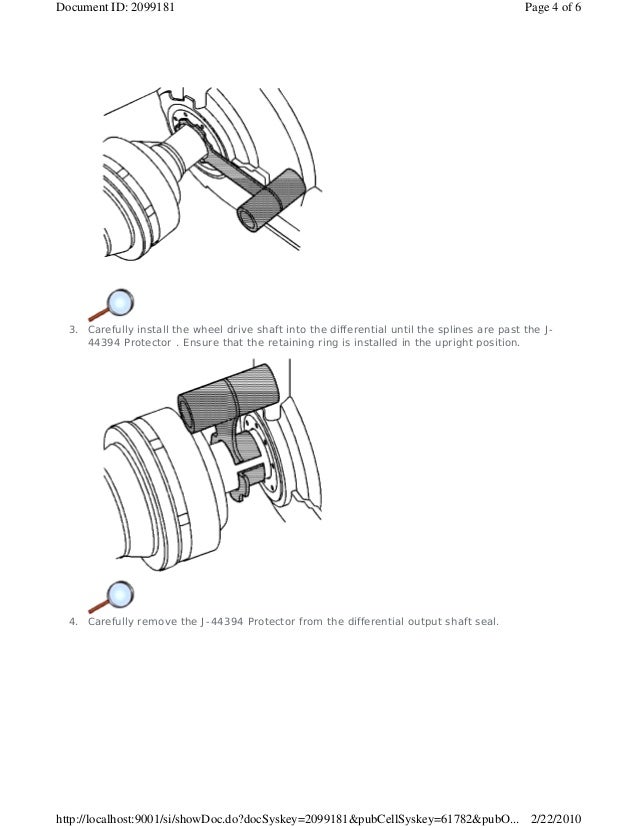 Document ID: 2099181

Page 4 of 6

3. Carefully install the wheel drive shaft into the differential until the splines are past the J-44394 Protector . Ensure that the retaining ring is installed in the upright position.

4. Carefully remove the J-44394 Protector from the differential output shaft seal.

http://localhost:9001/si/showDoc.do?docSyskey=2099181&pubCellSyskey=61782&pubO... 2/22/2010