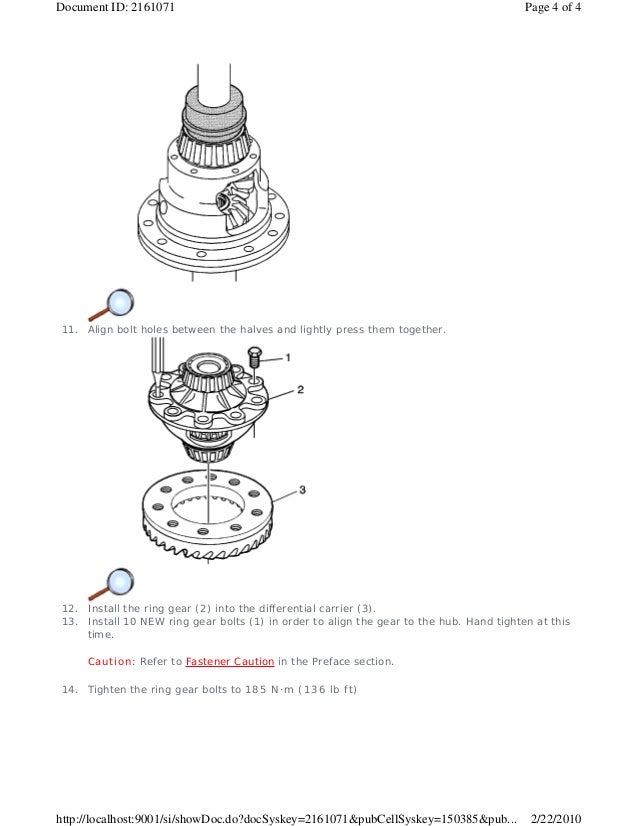 Document ID: 2161071

Page 4 of 4

11. Align bolt holes between the halves and lightly press them together.

1

2

3

12. Install the ring gear (2) into the differential carrier (3).
13. Install 10 NEW ring gear bolts (1) in order to align the gear to the hub. Hand tighten at this time.

Caution: Refer to Fastener Caution in the Preface section.

14. Tighten the ring gear bolts to 185 N·m (136 lb ft)

http://localhost:9001/si/showDoc.do?docSyskey=2161071&pubCellSyskey=150385&pub...

2/22/2010