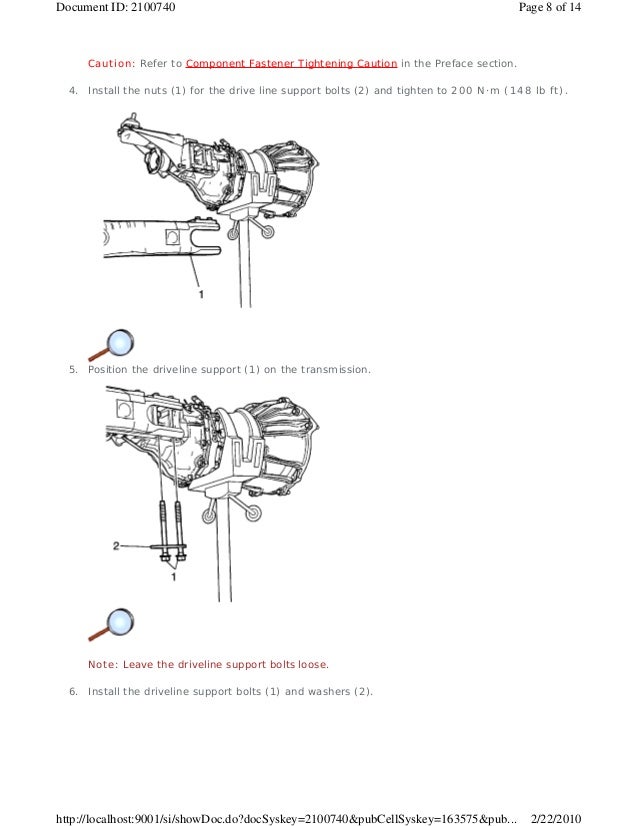 Document ID: 2100740

Page 8 of 14

Caution: Refer to Component Fastener Tightening Caution in the Preface section.

4. Install the nuts (1) for the drive line support bolts (2) and tighten to 200 N·m (148 lb ft).

1

5. Position the driveline support (1) on the transmission.

2

1

Note: Leave the driveline support bolts loose.

6. Install the driveline support bolts (1) and washers (2).

http://localhost:9001/si/showDoc.do?docSyskey=2100740&pubCellSyskey=163575&pub...

2/22/2010