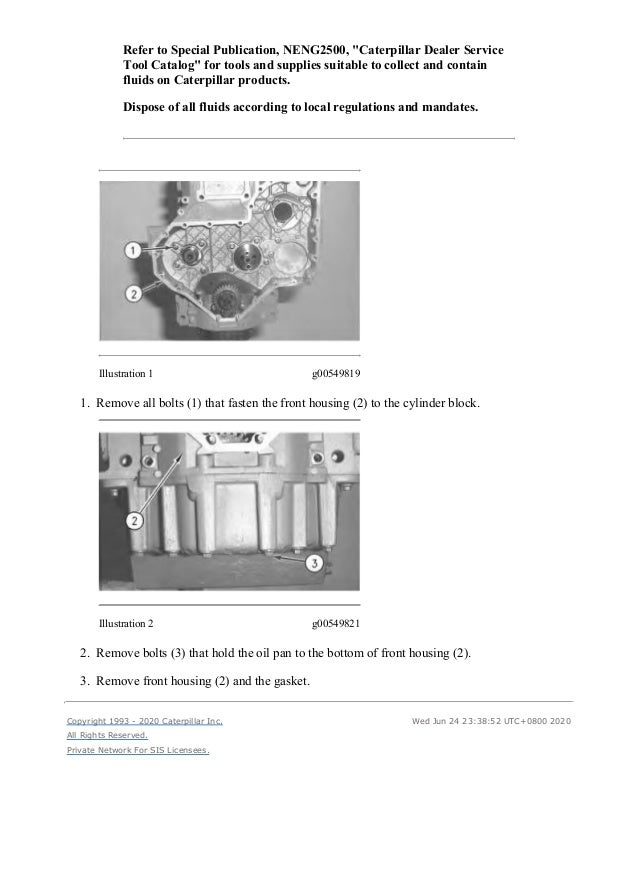 Refer to Special Publication, NENG2500, "Caterpillar Dealer Service Tool Catalog" for tools and supplies suitable to collect and contain fluids on Caterpillar products.

Dispose of all fluids according to local regulations and mandates.

1

2

Illustration 1 g00549819

1. Remove all bolts (1) that fasten the front housing (2) to the cylinder block.

2

3

Illustration 2 g00549821

2. Remove bolts (3) that hold the oil pan to the bottom of front housing (2).

3. Remove front housing (2) and the gasket.

Copyright 1993 - 2020 Caterpillar Inc.
All Rights Reserved.
Private Network For SIS Licensees.

Wed Jun 24 23:38:52 UTC+0800 2020