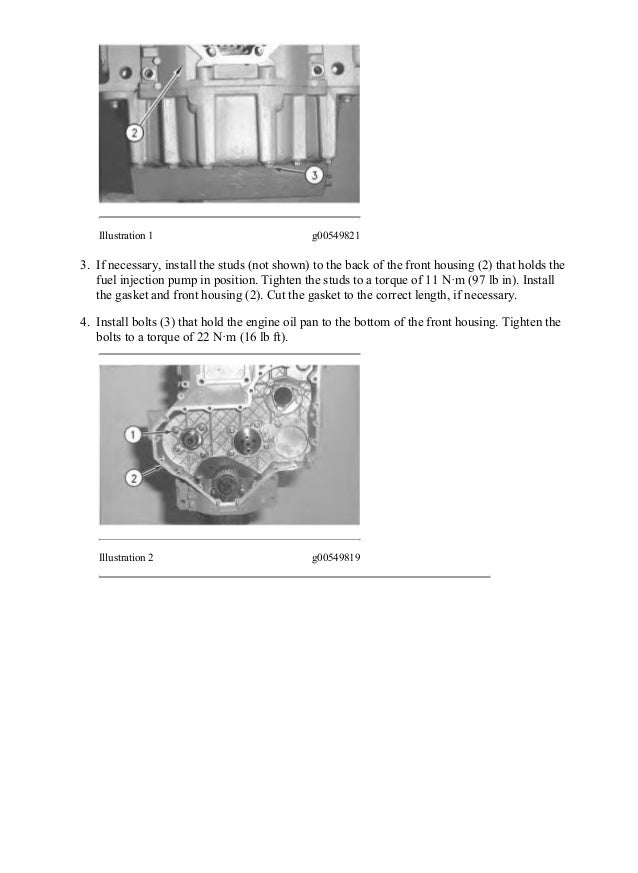 2

3

Illustration 1 g00549821

3. If necessary, install the studs (not shown) to the back of the front housing (2) that holds the fuel injection pump in position. Tighten the studs to a torque of 11 N·m (97 lb in). Install the gasket and front housing (2). Cut the gasket to the correct length, if necessary.

4. Install bolts (3) that hold the engine oil pan to the bottom of the front housing. Tighten the bolts to a torque of 22 N·m (16 lb ft).

1

2

Illustration 2 g00549819