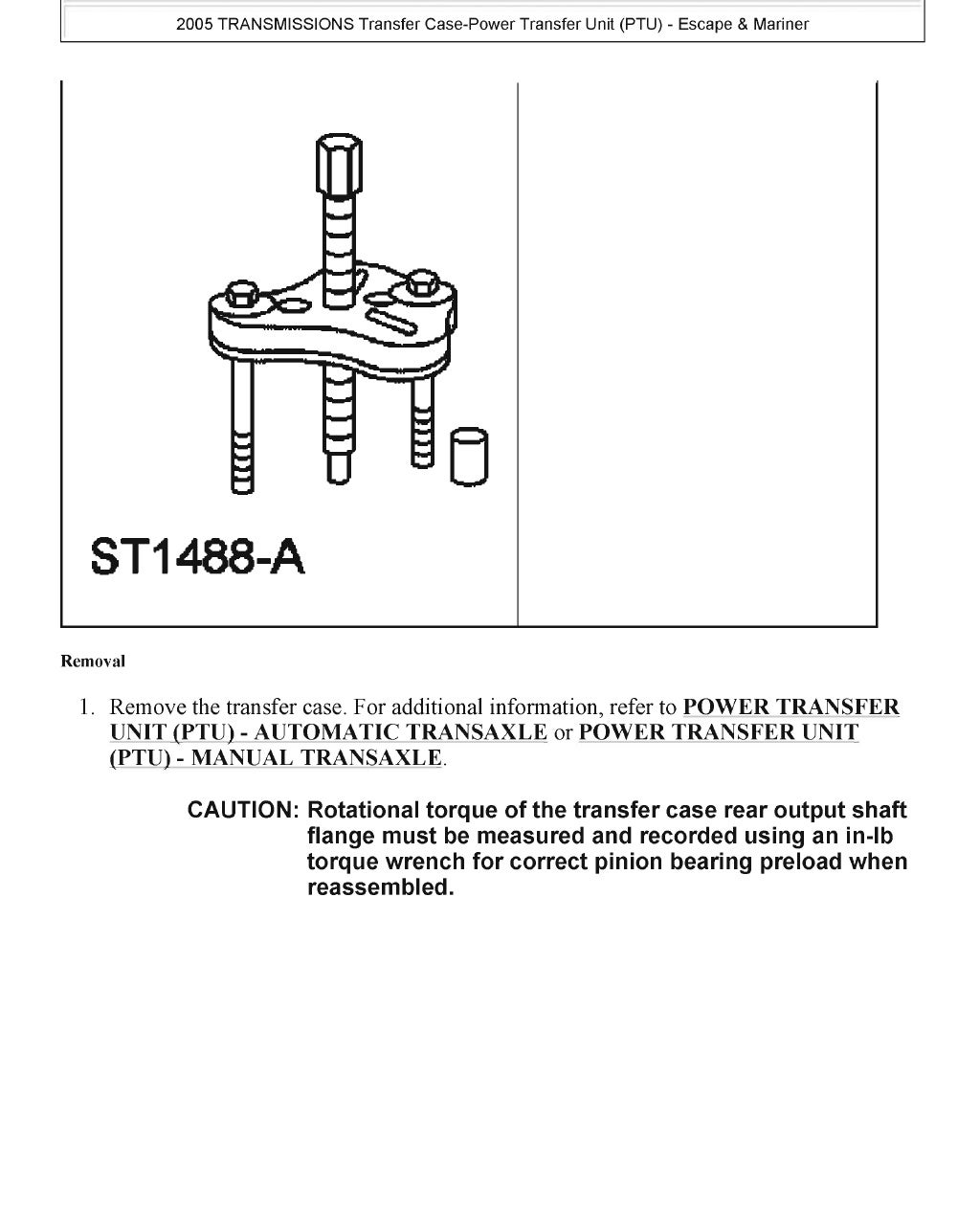 2005 TRANSMISSIONS Transfer Case-Power Transfer Unit (PTU) - Escape & Mariner

ST1488-A

Removal

1. Remove the transfer case. For additional information, refer to POWER TRANSFER UNIT (PTU) - AUTOMATIC TRANSAXLE or POWER TRANSFER UNIT (PTU) - MANUAL TRANSAXLE.

CAUTION: Rotational torque of the transfer case rear output shaft flange must be measured and recorded using an in-lb torque wrench for correct pinion bearing preload when reassembled.