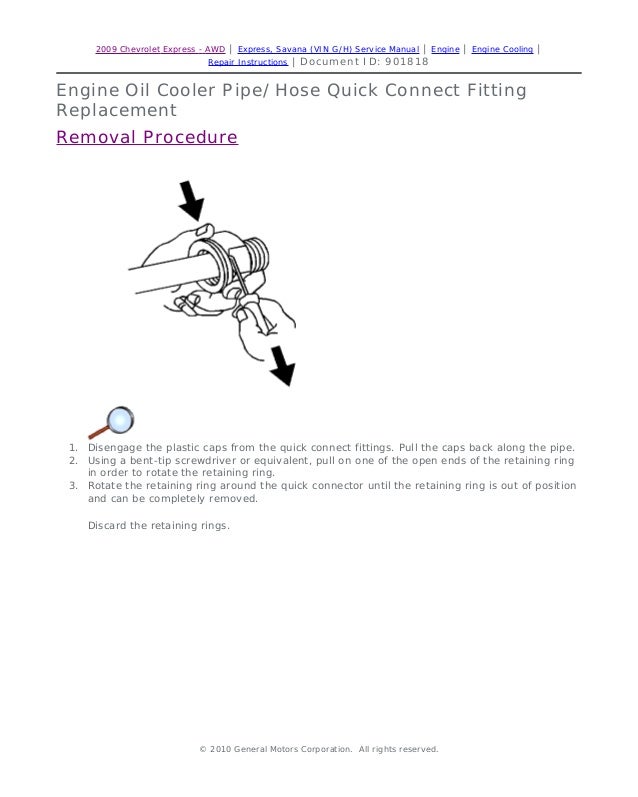 2009 Chevrolet Express - AWD | Express, Savana (VIN G/H) Service Manual | Engine | Engine Cooling | Repair Instructions | Document ID: 901818

Engine Oil Cooler Pipe/Hose Quick Connect Fitting Replacement

Removal Procedure

1. Disengage the plastic caps from the quick connect fittings. Pull the caps back along the pipe.
2. Using a bent-tip screwdriver or equivalent, pull on one of the open ends of the retaining ring in order to rotate the retaining ring.
3. Rotate the retaining ring around the quick connector until the retaining ring is out of position and can be completely removed.

Discard the retaining rings.

© 2010 General Motors Corporation. All rights reserved.