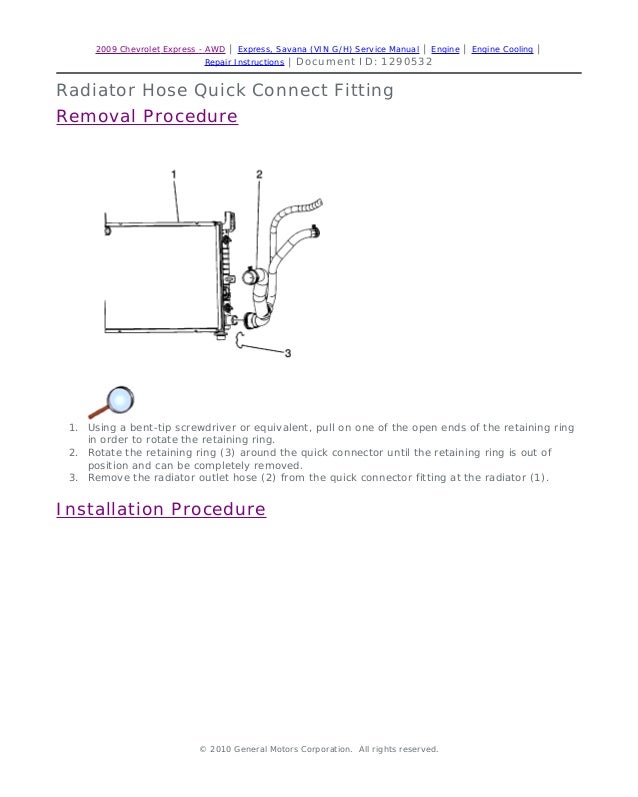 2009 Chevrolet Express - AWD | Express, Savana (VIN G/H) Service Manual | Engine | Engine Cooling | Repair Instructions | Document ID: 1290532

Radiator Hose Quick Connect Fitting

Removal Procedure

1

2

3

1. Using a bent-tip screwdriver or equivalent, pull on one of the open ends of the retaining ring in order to rotate the retaining ring.
2. Rotate the retaining ring (3) around the quick connector until the retaining ring is out of position and can be completely removed.
3. Remove the radiator outlet hose (2) from the quick connector fitting at the radiator (1).

Installation Procedure

© 2010 General Motors Corporation. All rights reserved.