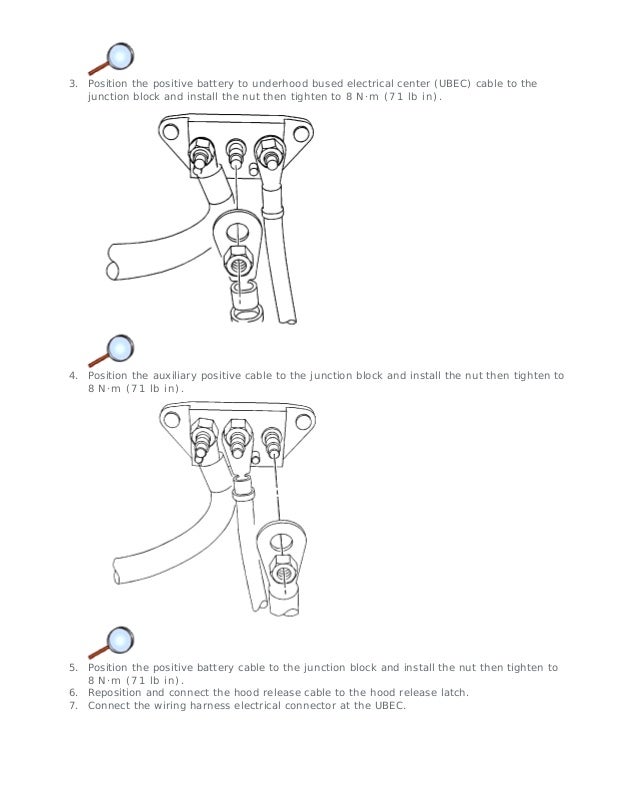 3. Position the positive battery to underhood bused electrical center (UBEC) cable to the junction block and install the nut then tighten to 8 N·m (71 lb in).

4. Position the auxiliary positive cable to the junction block and install the nut then tighten to 8 N·m (71 lb in).

5. Position the positive battery cable to the junction block and install the nut then tighten to 8 N·m (71 lb in).
6. Reposition and connect the hood release cable to the hood release latch.
7. Connect the wiring harness electrical connector at the UBEC.