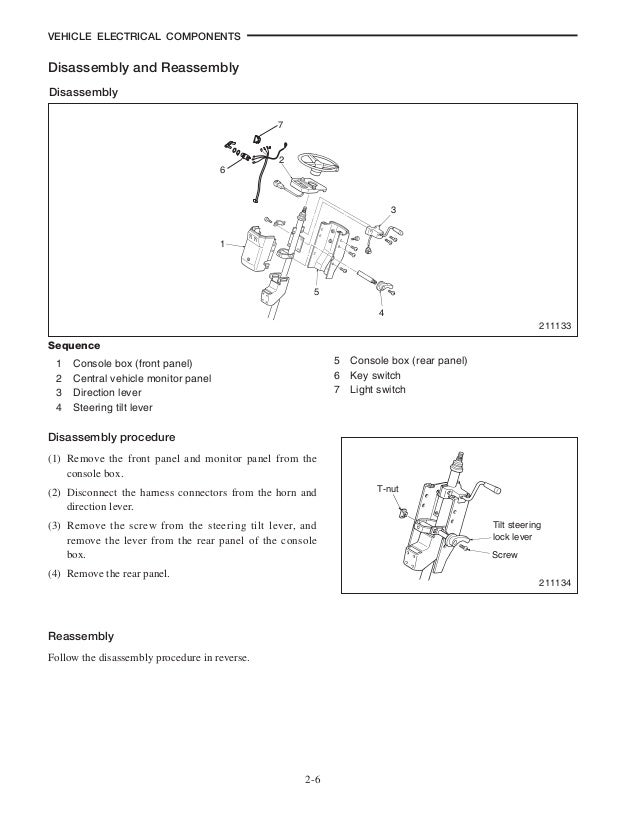 VEHICLE ELECTRICAL COMPONENTS

Disassembly and Reassembly

Disassembly

7
6
2
3
1
5
4
211133

Sequence

1 Console box (front panel)
2 Central vehicle monitor panel
3 Direction lever
4 Steering tilt lever

5 Console box (rear panel)
6 Key switch
7 Light switch

Disassembly procedure

(1) Remove the front panel and monitor panel from the console box.

(2) Disconnect the harness connectors from the horn and direction lever.

(3) Remove the screw from the steering tilt lever, and remove the lever from the rear panel of the console box.

(4) Remove the rear panel.

T-nut
Tilt steering lock lever
Screw
211134

Reassembly

Follow the disassembly procedure in reverse.

2-6