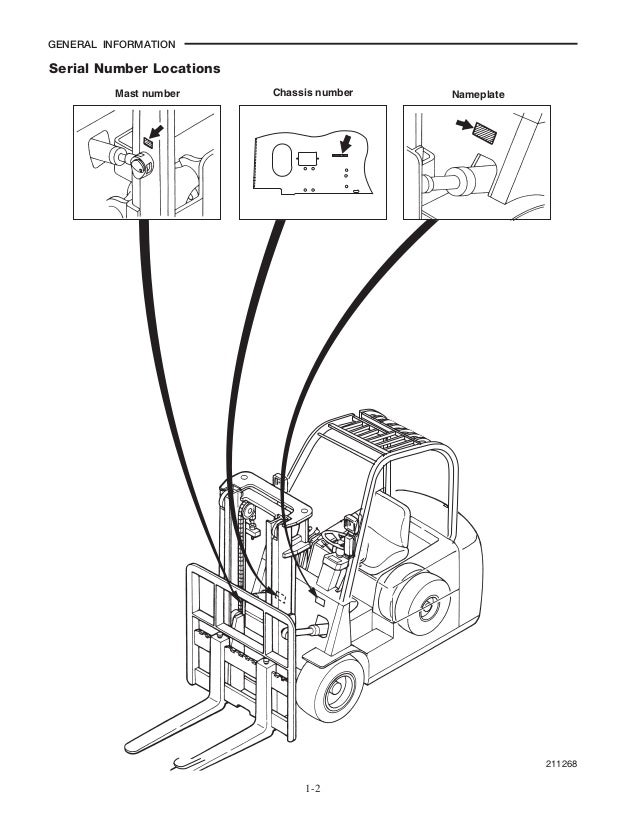 GENERAL INFORMATION

Serial Number Locations

Mast number

Chassis number

Nameplate

211268

1-2