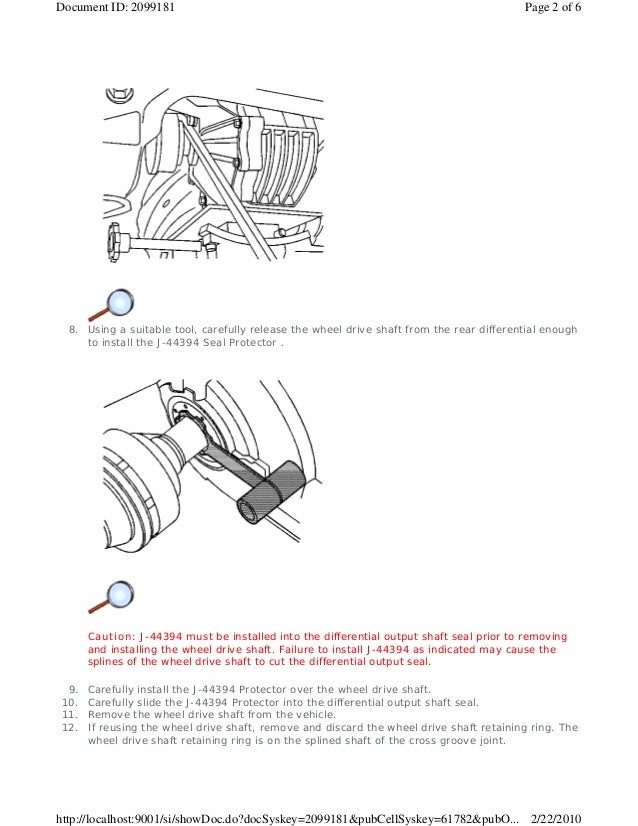 Document ID: 2099181

Page 2 of 6

8. Using a suitable tool, carefully release the wheel drive shaft from the rear differential enough to install the J-44394 Seal Protector .

Caution: J-44394 must be installed into the differential output shaft seal prior to removing and installing the wheel drive shaft. Failure to install J-44394 as indicated may cause the splines of the wheel drive shaft to cut the differential output seal.

9. Carefully install the J-44394 Protector over the wheel drive shaft.
10. Carefully slide the J-44394 Protector into the differential output shaft seal.
11. Remove the wheel drive shaft from the vehicle.
12. If reusing the wheel drive shaft, remove and discard the wheel drive shaft retaining ring. The wheel drive shaft retaining ring is on the splined shaft of the cross groove joint.

http://localhost:9001/si/showDoc.do?docSyskey=2099181&pubCellSyskey=61782&pubO... 2/22/2010