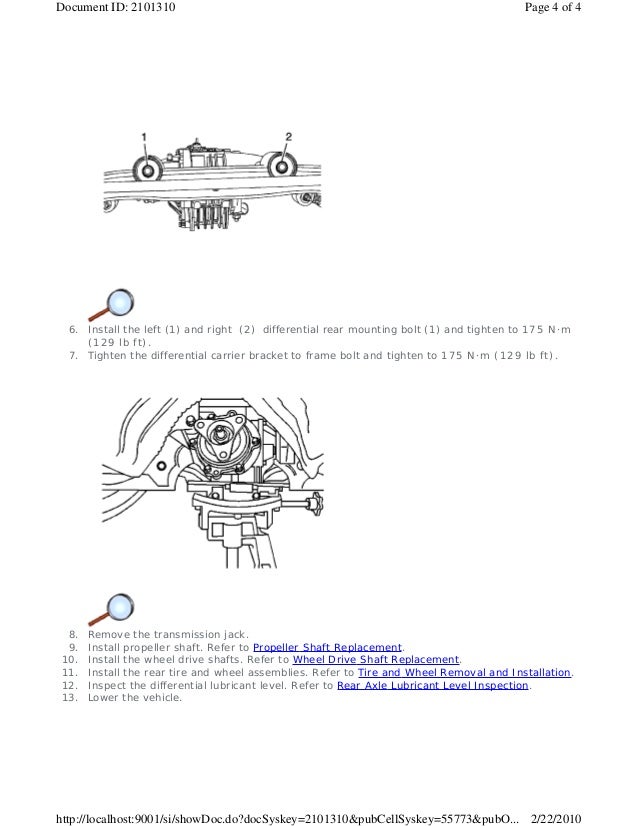 Document ID: 2101310

Page 4 of 4

1

2

6. Install the left (1) and right (2) differential rear mounting bolt (1) and tighten to 175 N·m (129 lb ft).
7. Tighten the differential carrier bracket to frame bolt and tighten to 175 N·m (129 lb ft).

8. Remove the transmission jack.
9. Install propeller shaft. Refer to Propeller Shaft Replacement.
10. Install the wheel drive shafts. Refer to Wheel Drive Shaft Replacement.
11. Install the rear tire and wheel assemblies. Refer to Tire and Wheel Removal and Installation.
12. Inspect the differential lubricant level. Refer to Rear Axle Lubricant Level Inspection.
13. Lower the vehicle.

http://localhost:9001/si/showDoc.do?docSyskey=2101310&pubCellSyskey=55773&pubO... 2/22/2010