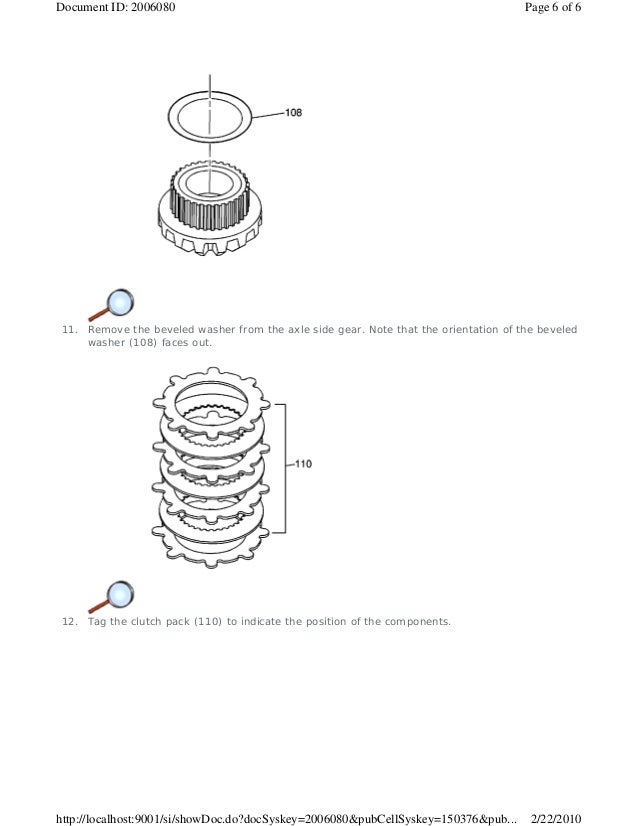 Document ID: 2006080

Page 6 of 6

108

11. Remove the beveled washer from the axle side gear. Note that the orientation of the beveled washer (108) faces out.

110

12. Tag the clutch pack (110) to indicate the position of the components.

http://localhost:9001/si/showDoc.do?docSyskey=2006080&pubCellSyskey=150376&pub... 2/22/2010