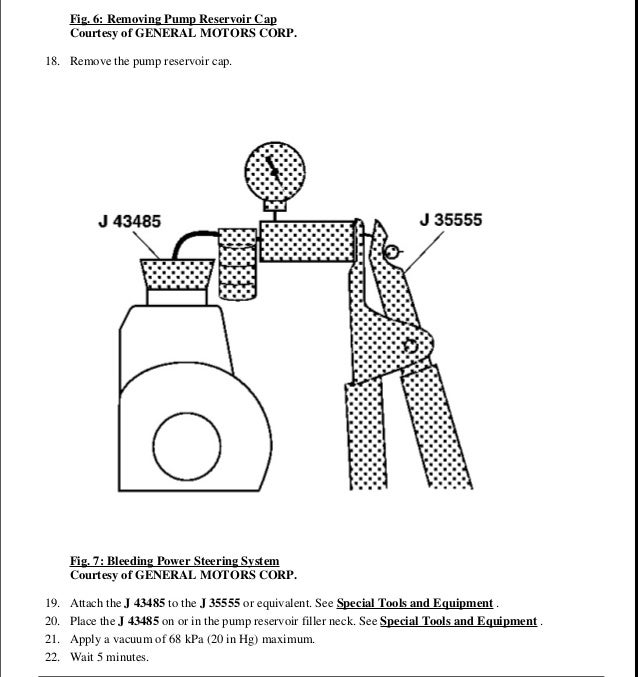 Fig. 6: Removing Pump Reservoir Cap
Courtesy of GENERAL MOTORS CORP.

18. Remove the pump reservoir cap.

J 43485

J 35555

Fig. 7: Bleeding Power Steering System
Courtesy of GENERAL MOTORS CORP.

19. Attach the J 43485 to the J 35555 or equivalent. See Special Tools and Equipment .
20. Place the J 43485 on or in the pump reservoir filler neck. See Special Tools and Equipment .
21. Apply a vacuum of 68 kPa (20 in Hg) maximum.
22. Wait 5 minutes.