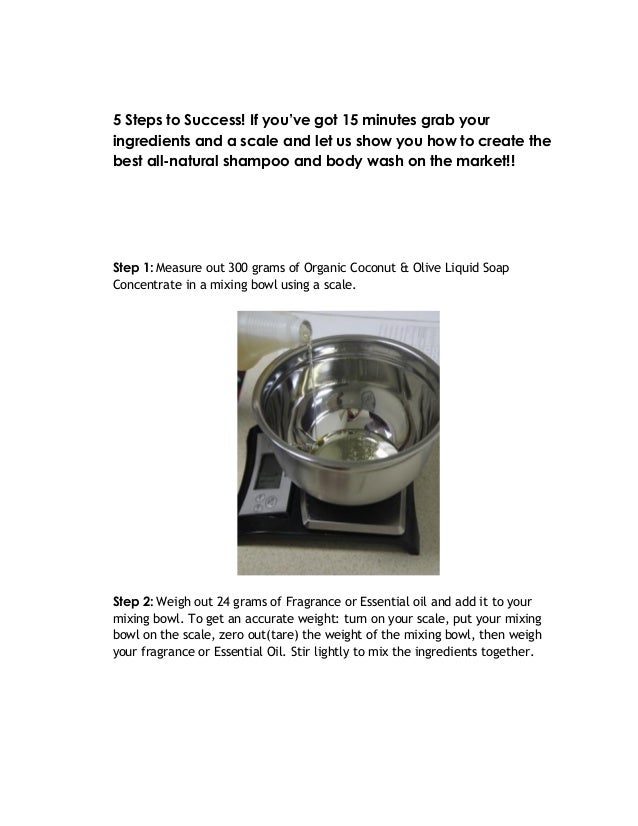 5 Steps to Success! If you've got 15 minutes grab your ingredients and a scale and let us show you how to create the best all-natural shampoo and body wash on the market!!

Step 1: Measure out 300 grams of Organic Coconut & Olive Liquid Soap Concentrate in a mixing bowl using a scale.

Step 2: Weigh out 24 grams of Fragrance or Essential oil and add it to your mixing bowl. To get an accurate weight: turn on your scale, put your mixing bowl on the scale, zero out(tare) the weight of the mixing bowl, then weigh your fragrance or Essential Oil. Stir lightly to mix the ingredients together.