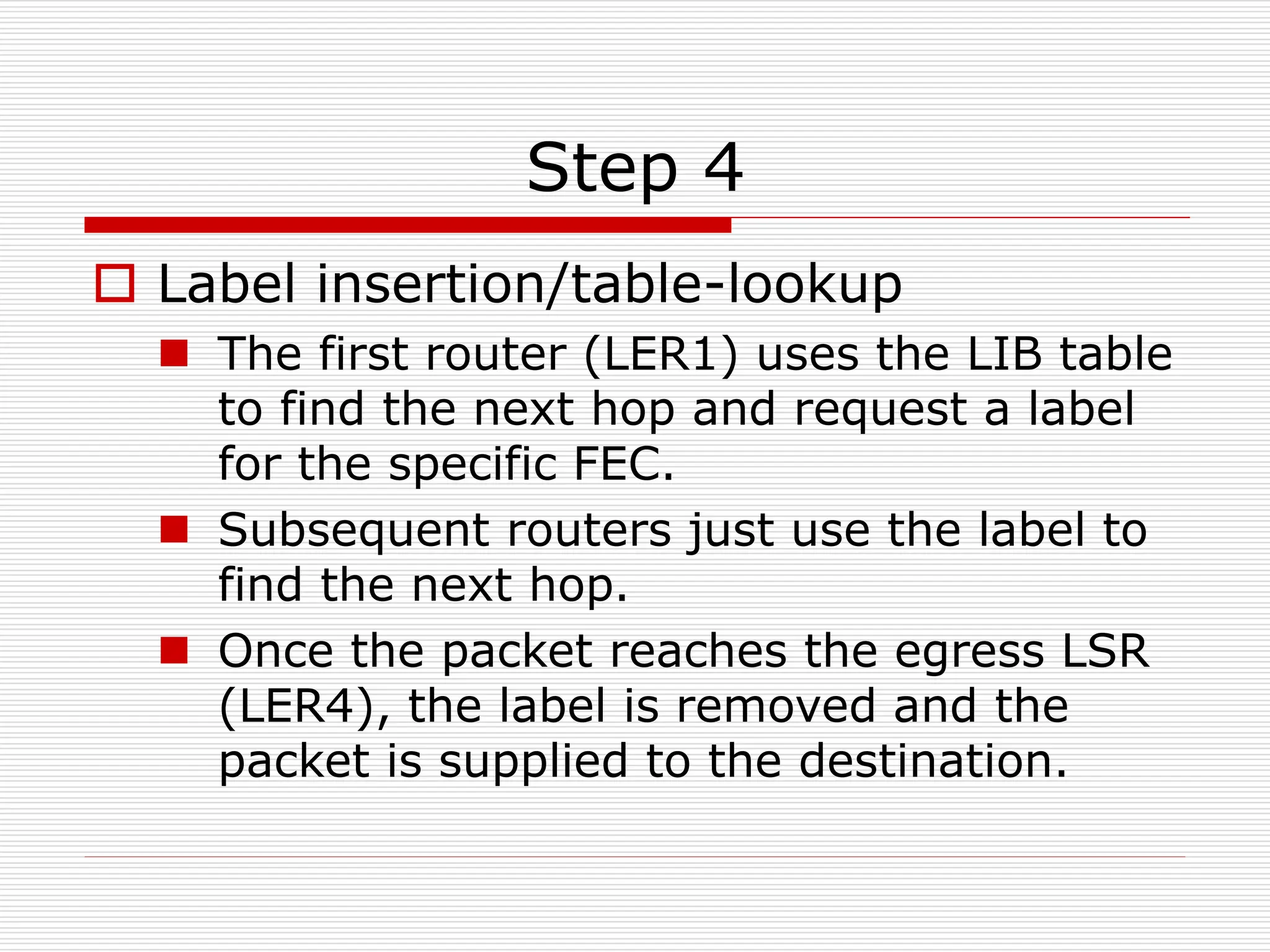 Step 4

Label insertion/table-lookup

The first router (LER1) uses the LIB table to find the next hop and request a label for the specific FEC.

Subsequent routers just use the label to find the next hop.

Once the packet reaches the egress LSR (LER4), the label is removed and the packet is supplied to the destination.