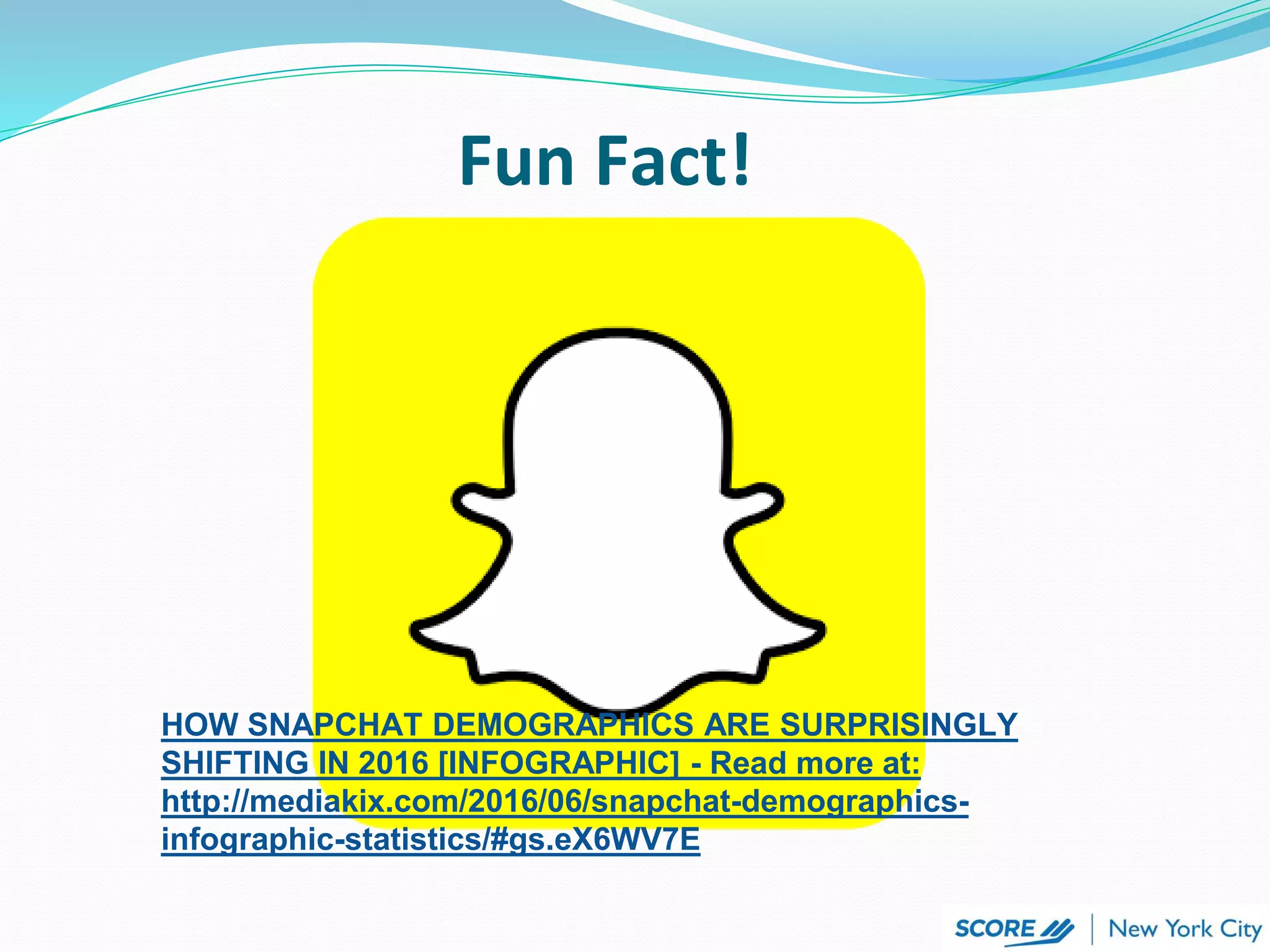 Fun Fact!

HOW SNAPCHAT DEMOGRAPHICS ARE SURPRISINGLY SHIFTING IN 2016 [INFOGRAPHIC] - Read more at: http://mediakix.com/2016/06/snapchat-demographics-infographic-statistics/#gs.eX6WV7E

SCORE | New York City