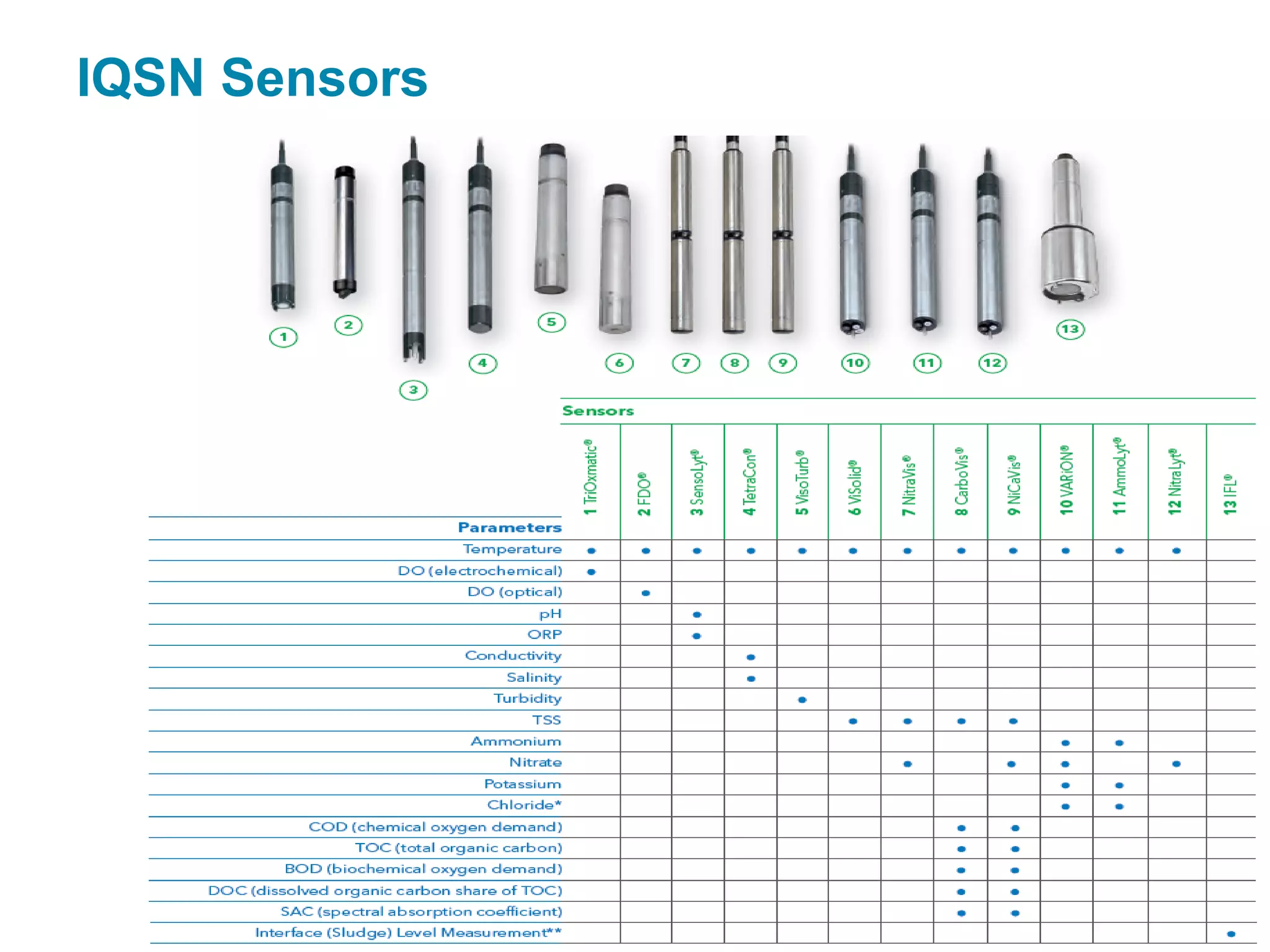 IQSN Sensors

1 2 3 4 5 6 7 8 9 10 11 12 13

Sensors

| Parameters | 1 TriOxmatic® | 2 FDO® | 3 SensoLyt® | 4 TetraCon® | 5 VisoTurb® | 6 ViSolid® | 7 NitraVis® | 8 CarboVis® | 9 NiCaVis® | 10 VARiON® | 11 AmmoLyt® | 12 NitraLyt® | 13 IFL® |
|---|---|---|---|---|---|---|---|---|---|---|---|---|---|
| Temperature | • | • | • | • | • | • | • | • | • | • | • | • | |
| DO (electrochemical) | • | | | | | | | | | | | | |
| DO (optical) | | • | | | | | | | | | | | |
| pH | | | • | | | | | | | | | | |
| ORP | | | • | | | | | | | | | | |
| Conductivity | | | | • | | | | | | | | | |
| Salinity | | | | • | | | | | | | | | |
| Turbidity | | | | | • | | | | | | | | |
| TSS | | | | | | • | • | • | • | | | | |
| Ammonium | | | | | | | | | | • | • | | |
| Nitrate | | | | | | | • | | • | • | | • | |
| Potassium | | | | | | | | | | • | • | | |
| Chloride* | | | | | | | | | | • | • | | |
| COD (chemical oxygen demand) | | | | | | | | • | • | | | | |
| TOC (total organic carbon) | | | | | | | | • | • | | | | |
| BOD (biochemical oxygen demand) | | | | | | | | • | • | | | | |
| DOC (dissolved organic carbon share of TOC) | | | | | | | | • | • | | | | |
| SAC (spectral absorption coefficient) | | | | | | | | • | • | | | | |
| Interface (Sludge) Level Measurement** | | | | | | | | | | | | | • |