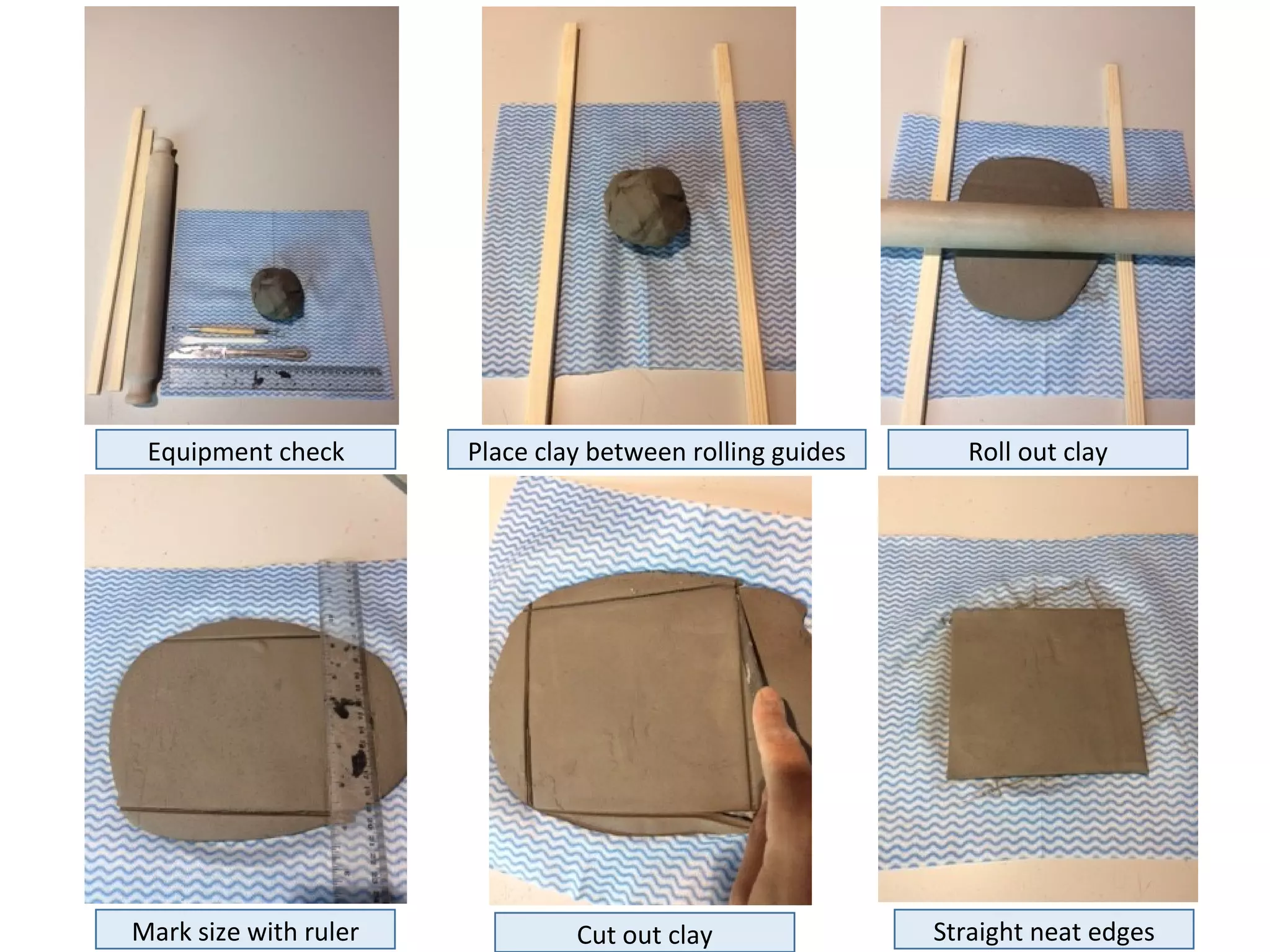 Equipment check

Place clay between rolling guides

Roll out clay

Mark size with ruler

Cut out clay

Straight neat edges