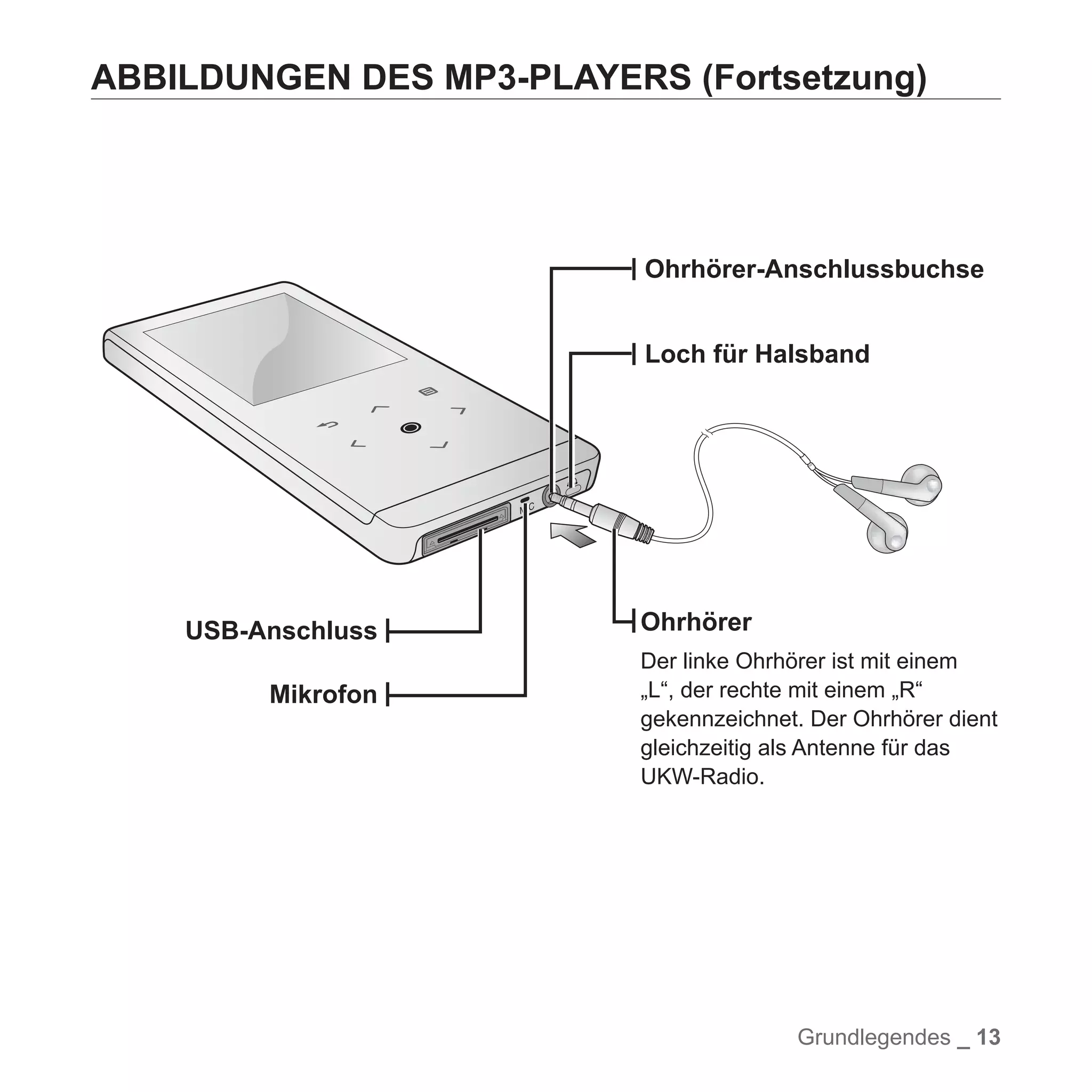 ABBILDUNGEN DES MP3-PLAYERS (Fortsetzung)

Ohrhörer-Anschlussbuchse

Loch für Halsband

MIC

USB-Anschluss

Mikrofon

Ohrhörer

Der linke Ohrhörer ist mit einem „L“, der rechte mit einem „R“ gekennzeichnet. Der Ohrhörer dient gleichzeitig als Antenne für das UKW-Radio.

Grundlegendes _ 13