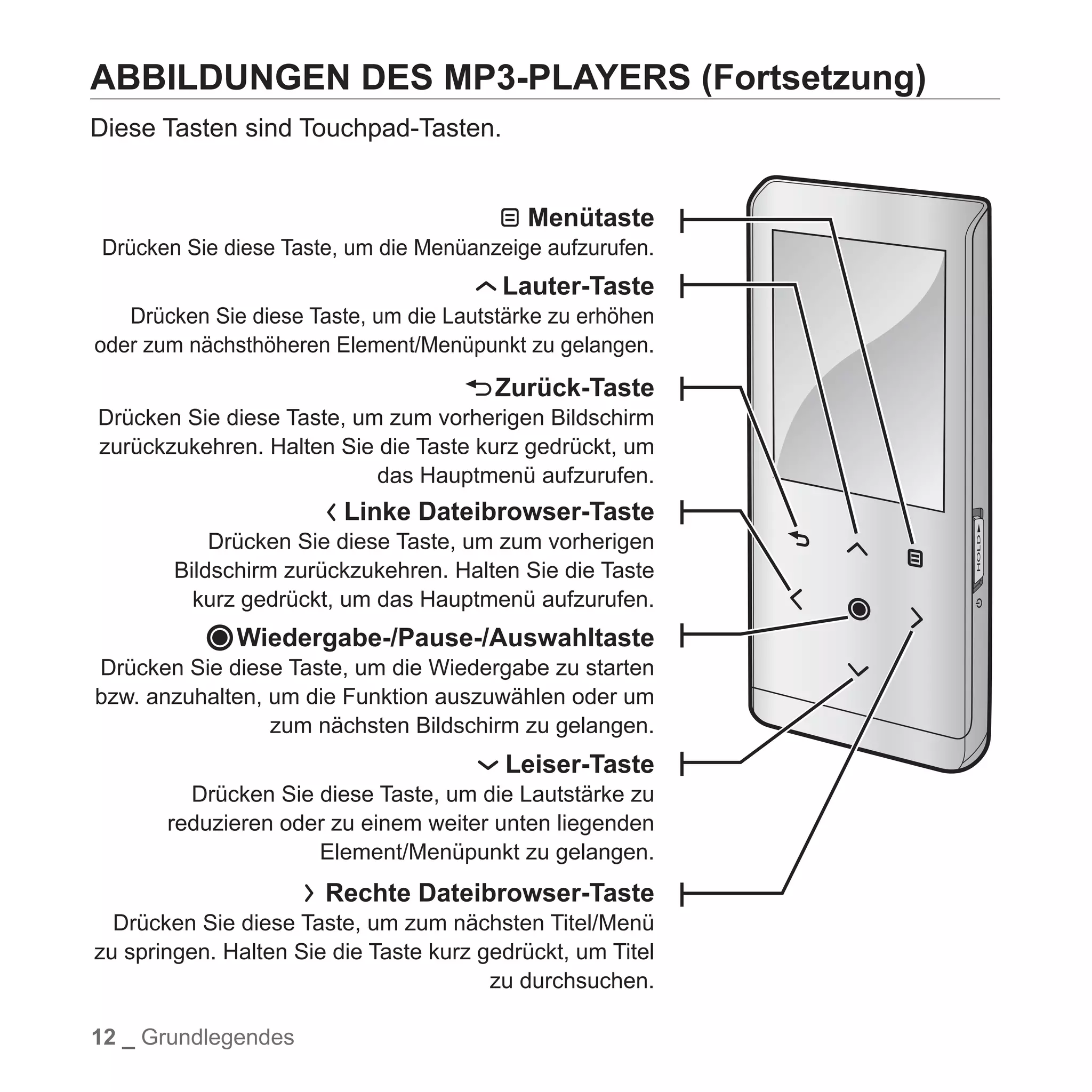 ABBILDUNGEN DES MP3-PLAYERS (Fortsetzung)

Diese Tasten sind Touchpad-Tasten.

Menütaste
Drücken Sie diese Taste, um die Menüanzeige aufzurufen.

Lauter-Taste
Drücken Sie diese Taste, um die Lautstärke zu erhöhen oder zum nächsthöheren Element/Menüpunkt zu gelangen.

Zurück-Taste
Drücken Sie diese Taste, um zum vorherigen Bildschirm zurückzukehren. Halten Sie die Taste kurz gedrückt, um das Hauptmenü aufzurufen.

Linke Dateibrowser-Taste
Drücken Sie diese Taste, um zum vorherigen Bildschirm zurückzukehren. Halten Sie die Taste kurz gedrückt, um das Hauptmenü aufzurufen.

Wiedergabe-/Pause-/Auswahltaste
Drücken Sie diese Taste, um die Wiedergabe zu starten bzw. anzuhalten, um die Funktion auszuwählen oder um zum nächsten Bildschirm zu gelangen.

Leiser-Taste
Drücken Sie diese Taste, um die Lautstärke zu reduzieren oder zu einem weiter unten liegenden Element/Menüpunkt zu gelangen.

Rechte Dateibrowser-Taste
Drücken Sie diese Taste, um zum nächsten Titel/Menü zu springen. Halten Sie die Taste kurz gedrückt, um Titel zu durchsuchen.

HOLD

12 _ Grundlegendes