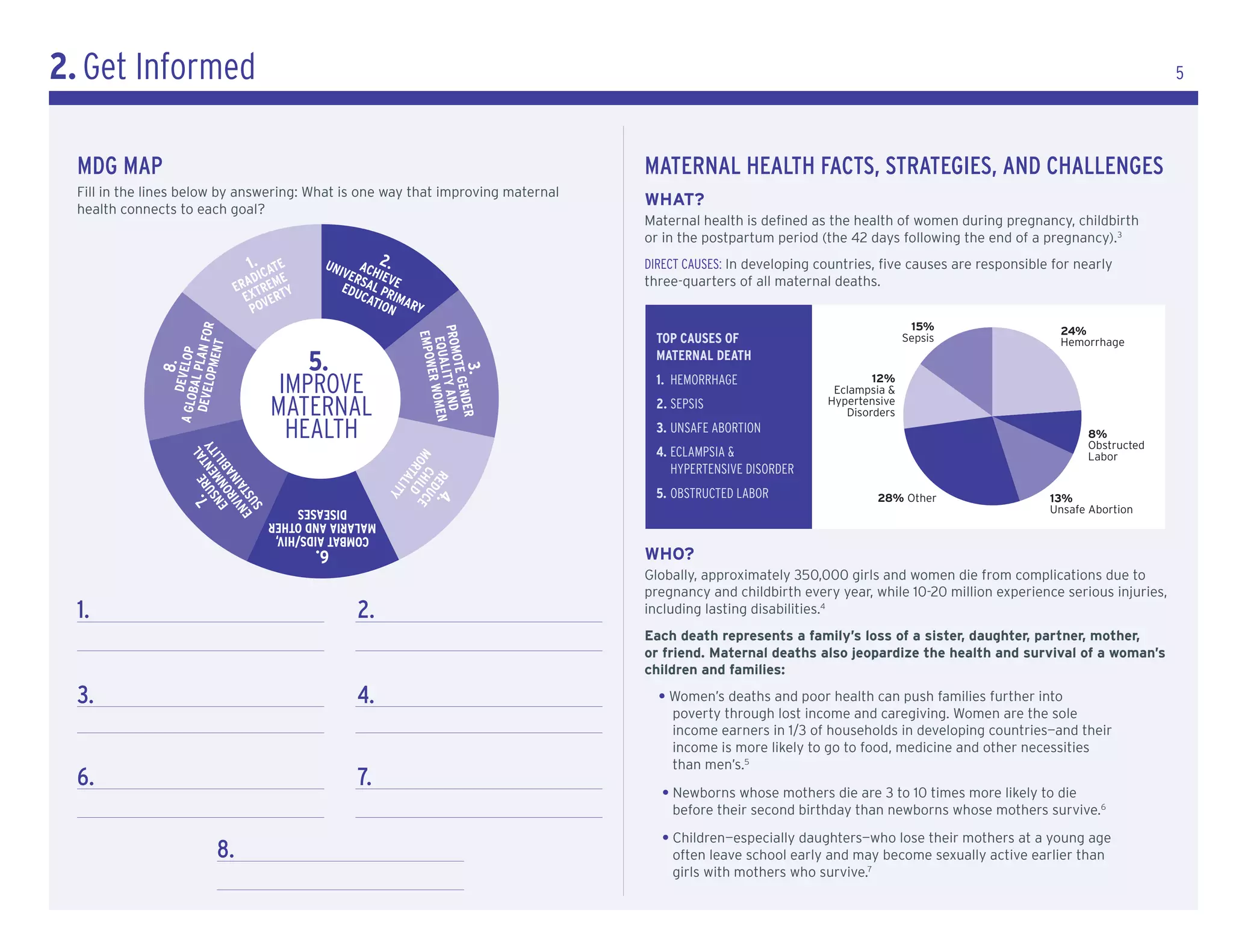 2. Get Informed

5

MDG MAP

Fill in the lines below by answering: What is one way that improving maternal health connects to each goal?

1. ERADICATE EXTREME POVERTY

2. ACHIEVE UNIVERSAL PRIMARY EDUCATION

3. PROMOTE GENDER EQUALITY AND EMPOWER WOMEN

4. REDUCE CHILD MORTALITY

5. IMPROVE MATERNAL HEALTH

6. COMBAT AIDS/HIV, MALARIA AND OTHER DISEASES

7. ENSURE ENVIRONMENTAL SUSTAINABILITY

8. DEVELOP A GLOBAL PLAN FOR DEVELOPMENT

1.

2.

3.

4.

6.

7.

8.

MATERNAL HEALTH FACTS, STRATEGIES, AND CHALLENGES

WHAT?

Maternal health is defined as the health of women during pregnancy, childbirth or in the postpartum period (the 42 days following the end of a pregnancy).$^3$

DIRECT CAUSES: In developing countries, five causes are responsible for nearly three-quarters of all maternal deaths.

TOP CAUSES OF MATERNAL DEATH
1. HEMORRHAGE
2. SEPSIS
3. UNSAFE ABORTION
4. ECLAMPSIA & HYPERTENSIVE DISORDER
5. OBSTRUCTED LABOR

15% Sepsis
24% Hemorrhage
12% Eclampsia & Hypertensive Disorders
8% Obstructed Labor
28% Other
13% Unsafe Abortion

WHO?

Globally, approximately 350,000 girls and women die from complications due to pregnancy and childbirth every year, while 10-20 million experience serious injuries, including lasting disabilities.$^4$

Each death represents a family's loss of a sister, daughter, partner, mother, or friend. Maternal deaths also jeopardize the health and survival of a woman's children and families:

• Women's deaths and poor health can push families further into poverty through lost income and caregiving. Women are the sole income earners in 1/3 of households in developing countries—and their income is more likely to go to food, medicine and other necessities than men's.$^5$

• Newborns whose mothers die are 3 to 10 times more likely to die before their second birthday than newborns whose mothers survive.$^6$

• Children—especially daughters—who lose their mothers at a young age often leave school early and may become sexually active earlier than girls with mothers who survive.$^7$