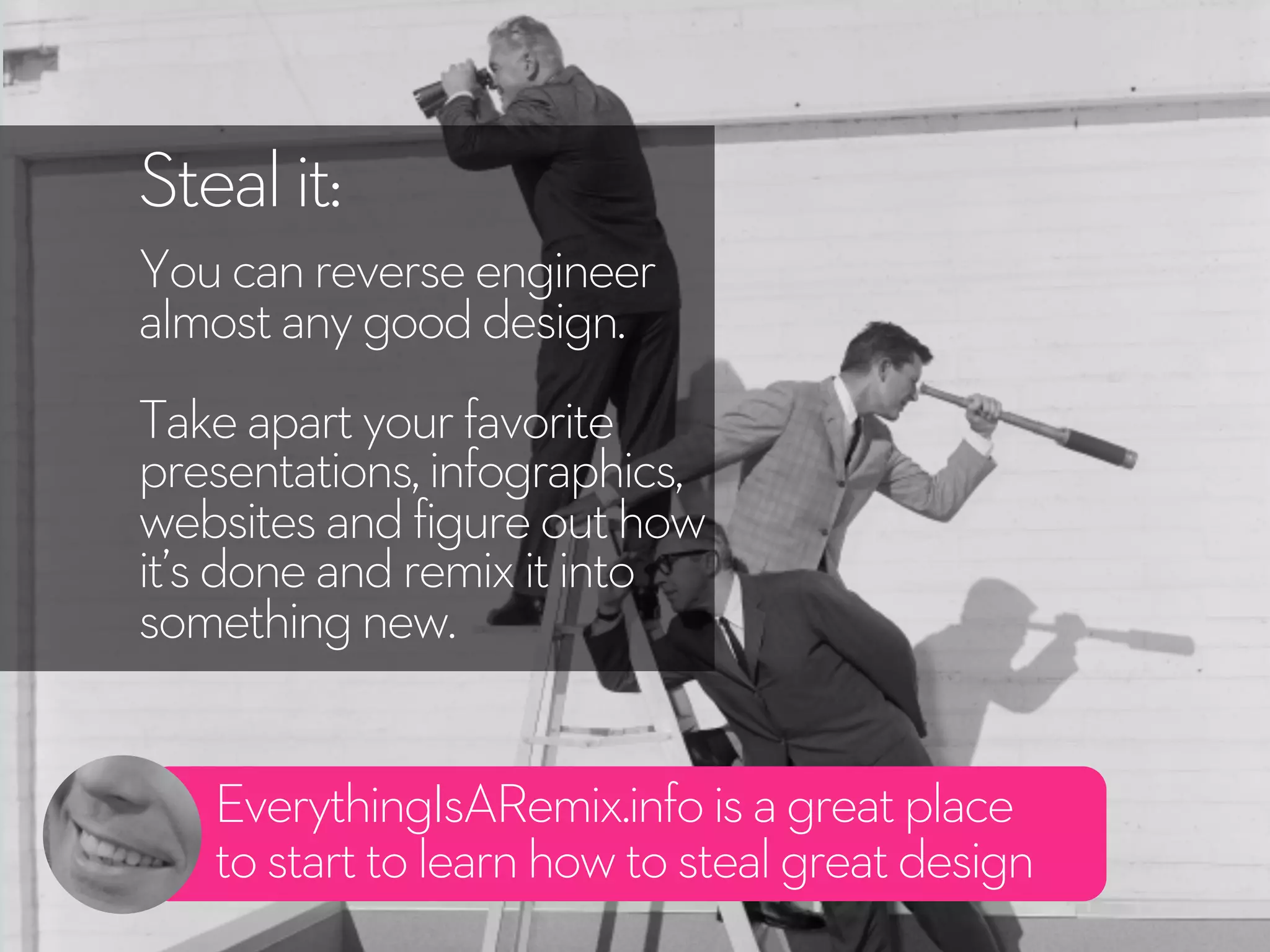 Steal it:

You can reverse engineer almost any good design.

Take apart your favorite presentations, infographics, websites and figure out how it's done and remix it into something new.

EverythingIsARemix.info is a great place to start to learn how to steal great design