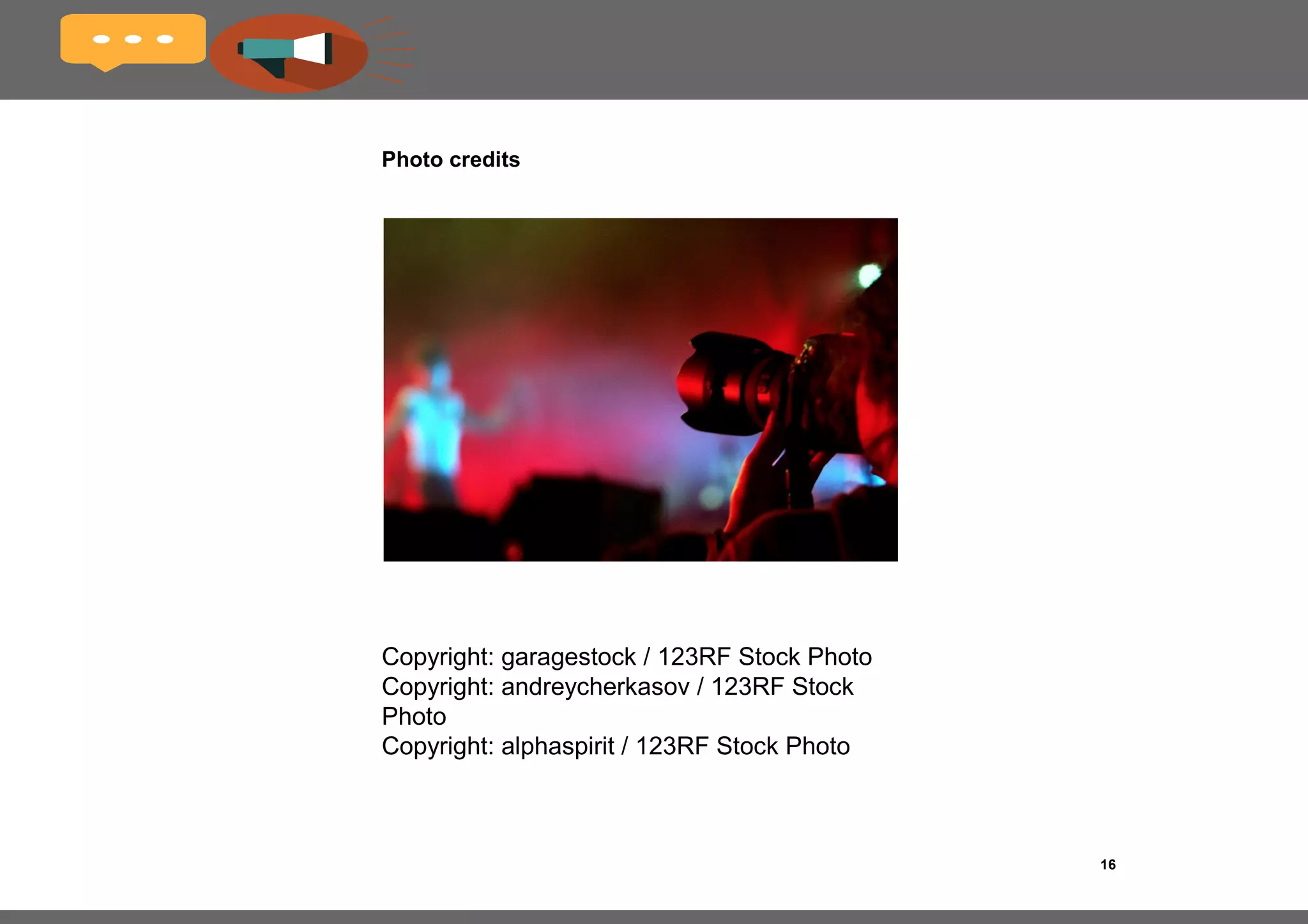 Photo credits

Copyright: garagestock / 123RF Stock Photo
Copyright: andreycherkasov / 123RF Stock Photo
Copyright: alphaspirit / 123RF Stock Photo

16