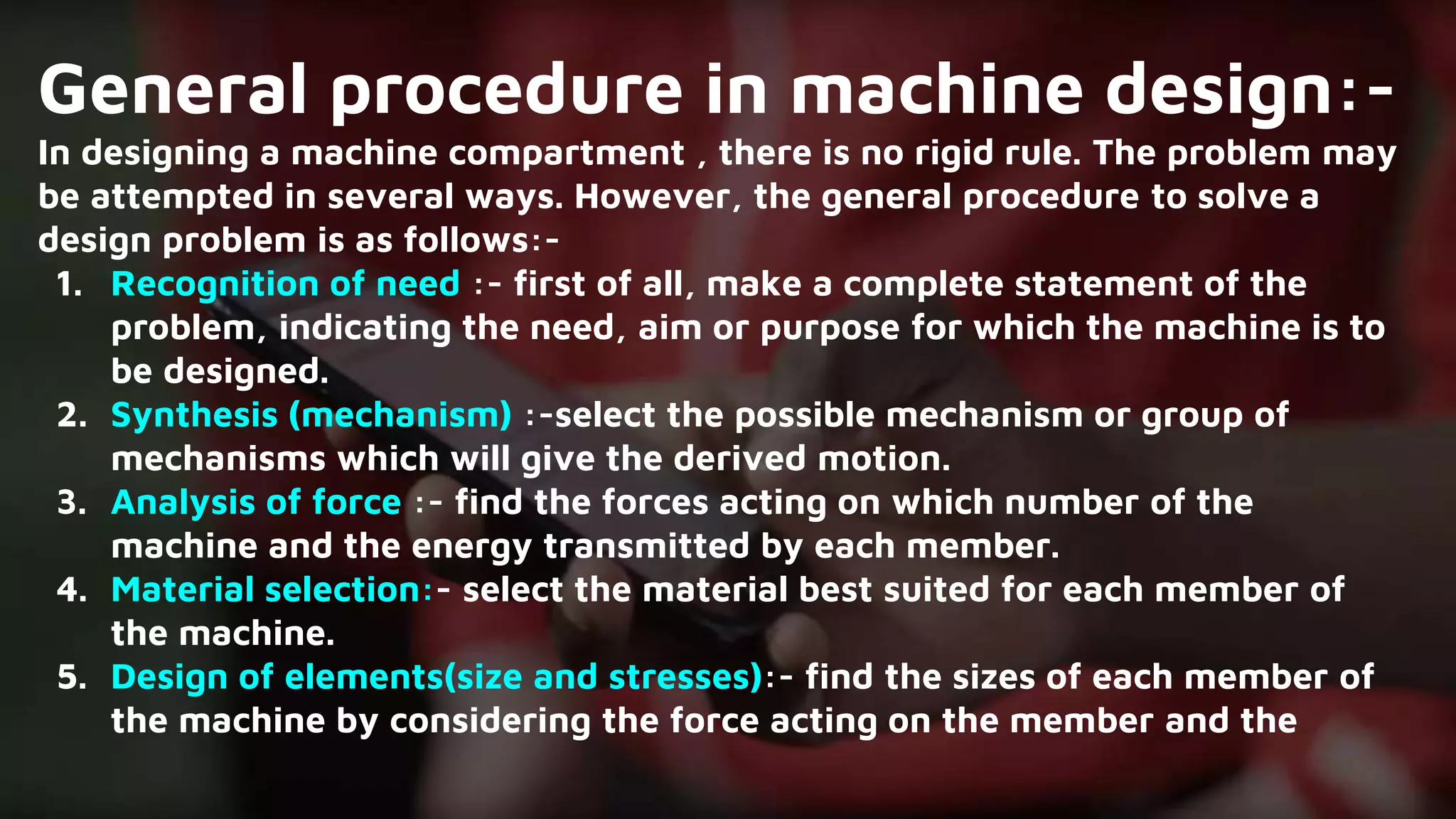 General procedure in machine design:-

In designing a machine compartment , there is no rigid rule. The problem may be attempted in several ways. However, the general procedure to solve a design problem is as follows:-

1. Recognition of need :- first of all, make a complete statement of the problem, indicating the need, aim or purpose for which the machine is to be designed.
2. Synthesis (mechanism) :-select the possible mechanism or group of mechanisms which will give the derived motion.
3. Analysis of force :- find the forces acting on which number of the machine and the energy transmitted by each member.
4. Material selection:- select the material best suited for each member of the machine.
5. Design of elements(size and stresses):- find the sizes of each member of the machine by considering the force acting on the member and the