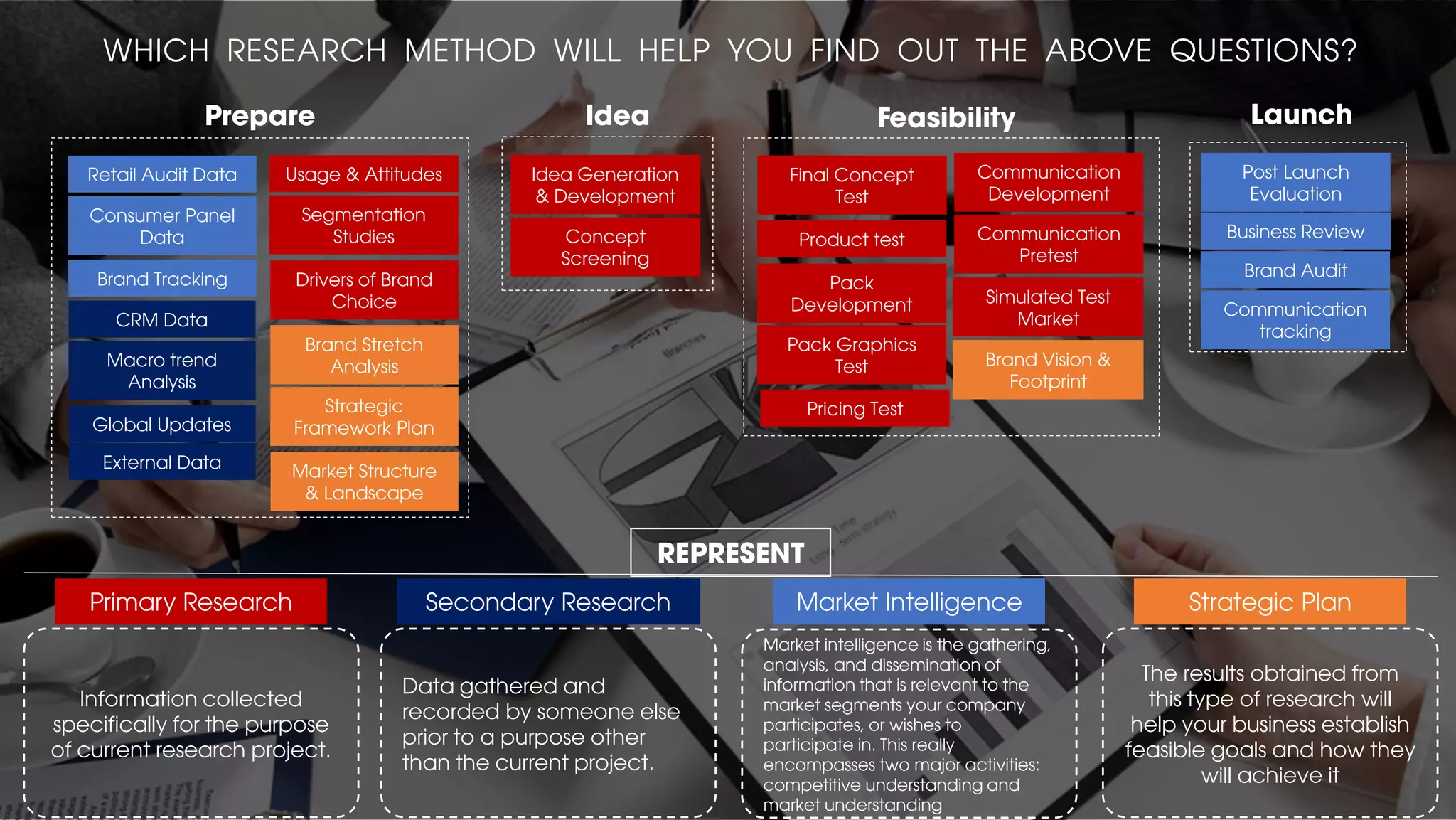 WHICH RESEARCH METHOD WILL HELP YOU FIND OUT THE ABOVE QUESTIONS?

Prepare

Retail Audit Data
Consumer Panel Data
Brand Tracking
CRM Data
Macro trend Analysis
Global Updates
External Data

Usage & Attitudes
Segmentation Studies
Drivers of Brand Choice
Brand Stretch Analysis
Strategic Framework Plan
Market Structure & Landscape

Idea

Idea Generation & Development
Concept Screening

Feasibility

Final Concept Test
Product test
Pack Development
Pack Graphics Test
Pricing Test

Communication Development
Communication Pretest
Simulated Test Market
Brand Vision & Footprint

Launch

Post Launch Evaluation
Business Review
Brand Audit
Communication tracking

REPRESENT

Primary Research

Information collected specifically for the purpose of current research project.

Secondary Research

Data gathered and recorded by someone else prior to a purpose other than the current project.

Market Intelligence

Market intelligence is the gathering, analysis, and dissemination of information that is relevant to the market segments your company participates, or wishes to participate in. This really encompasses two major activities: competitive understanding and market understanding

Strategic Plan

The results obtained from this type of research will help your business establish feasible goals and how they will achieve it