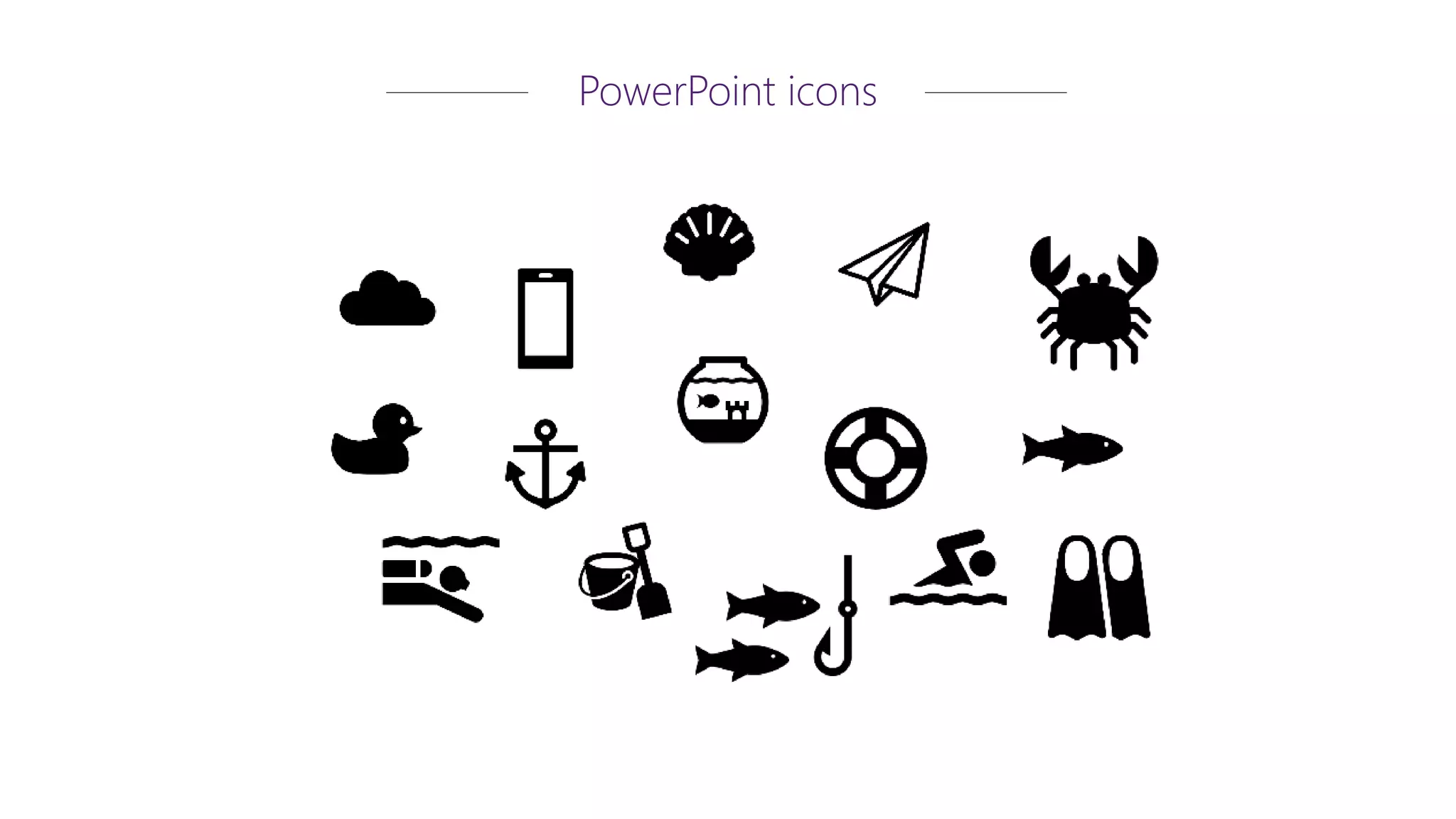 PowerPoint icons