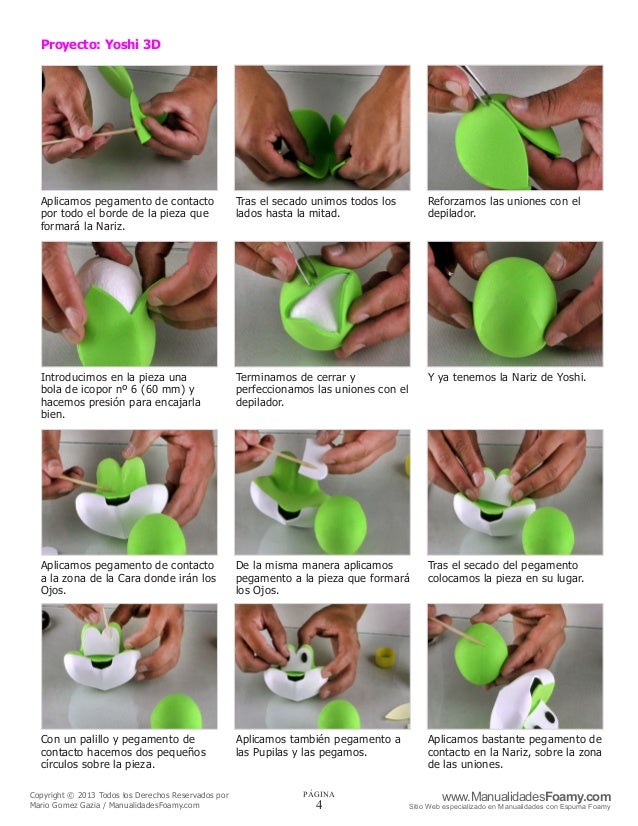 Proyecto: Yoshi 3D

Aplicamos pegamento de contacto por todo el borde de la pieza que formará la Nariz.

Tras el secado unimos todos los lados hasta la mitad.

Reforzamos las uniones con el depilador.

Introducimos en la pieza una bola de icopor nº 6 (60 mm) y hacemos presión para encajarla bien.

Terminamos de cerrar y perfeccionamos las uniones con el depilador.

Y ya tenemos la Nariz de Yoshi.

Aplicamos pegamento de contacto a la zona de la Cara donde irán los Ojos.

De la misma manera aplicamos pegamento a la pieza que formará los Ojos.

Tras el secado del pegamento colocamos la pieza en su lugar.

Con un palillo y pegamento de contacto hacemos dos pequeños círculos sobre la pieza.

Aplicamos también pegamento a las Pupilas y las pegamos.

Aplicamos bastante pegamento de contacto en la Nariz, sobre la zona de las uniones.

Copyright © 2013 Todos los Derechos Reservados por Mario Gomez Gazia / ManualidadesFoamy.com

PÁGINA
4

www.ManualidadesFoamy.com
Sitio Web especializado en Manualidades con Espuma Foamy