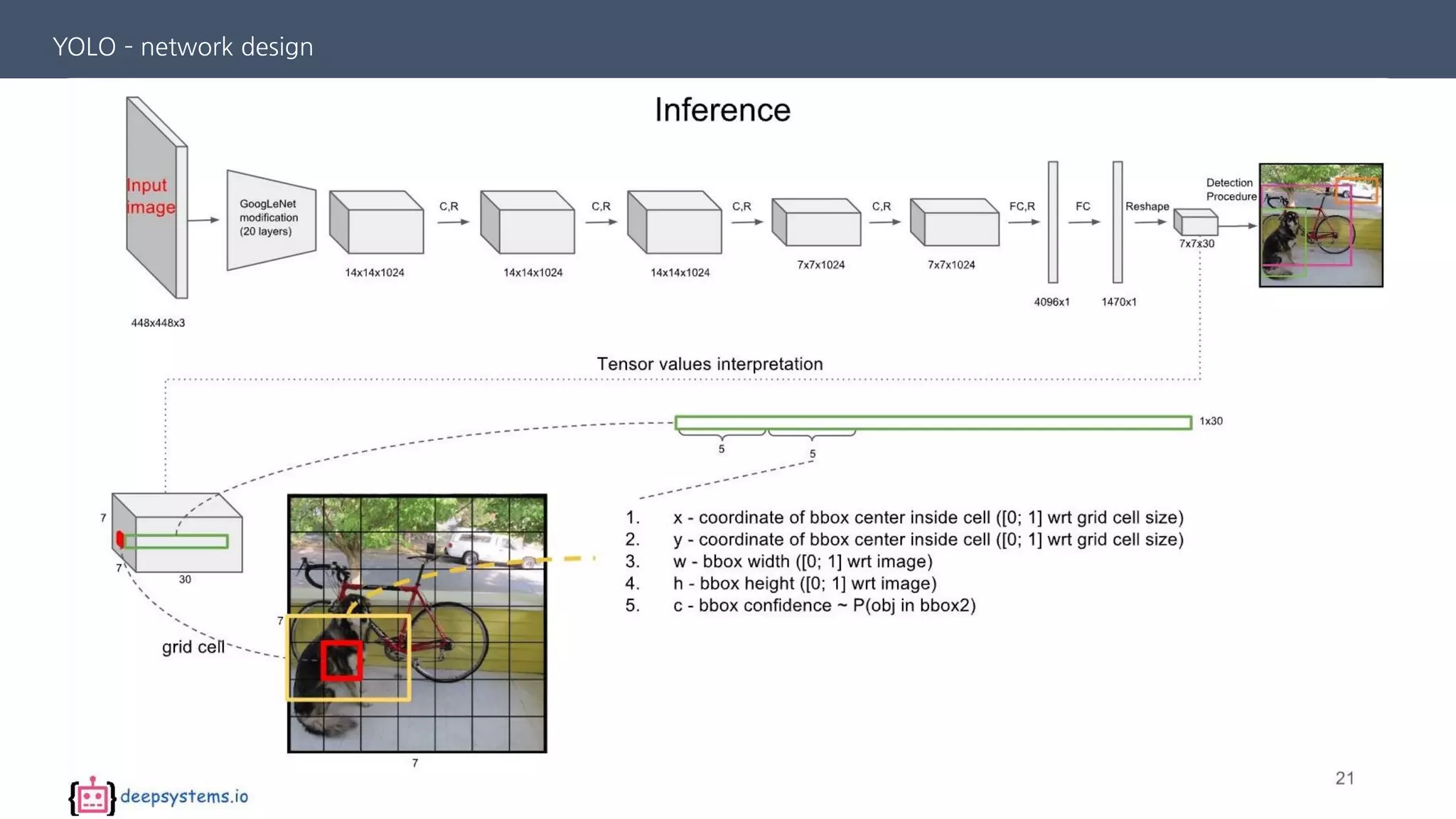 YOLO - network design

Inference

Input image

448x448x3

GoogLeNet modification (20 layers)

14x14x1024

C,R

14x14x1024

C,R

14x14x1024

C,R

7x7x1024

C,R

7x7x1024

FC,R

4096x1

FC

1470x1

Reshape

7x7x30

Detection Procedure

Tensor values interpretation

1x30

5

5

7

7

30

grid cell

7

7

1. x - coordinate of bbox center inside cell ([0; 1] wrt grid cell size)
2. y - coordinate of bbox center inside cell ([0; 1] wrt grid cell size)
3. w - bbox width ([0; 1] wrt image)
4. h - bbox height ([0; 1] wrt image)
5. c - bbox confidence ~ P(obj in bbox2)

deepsystems.io

21