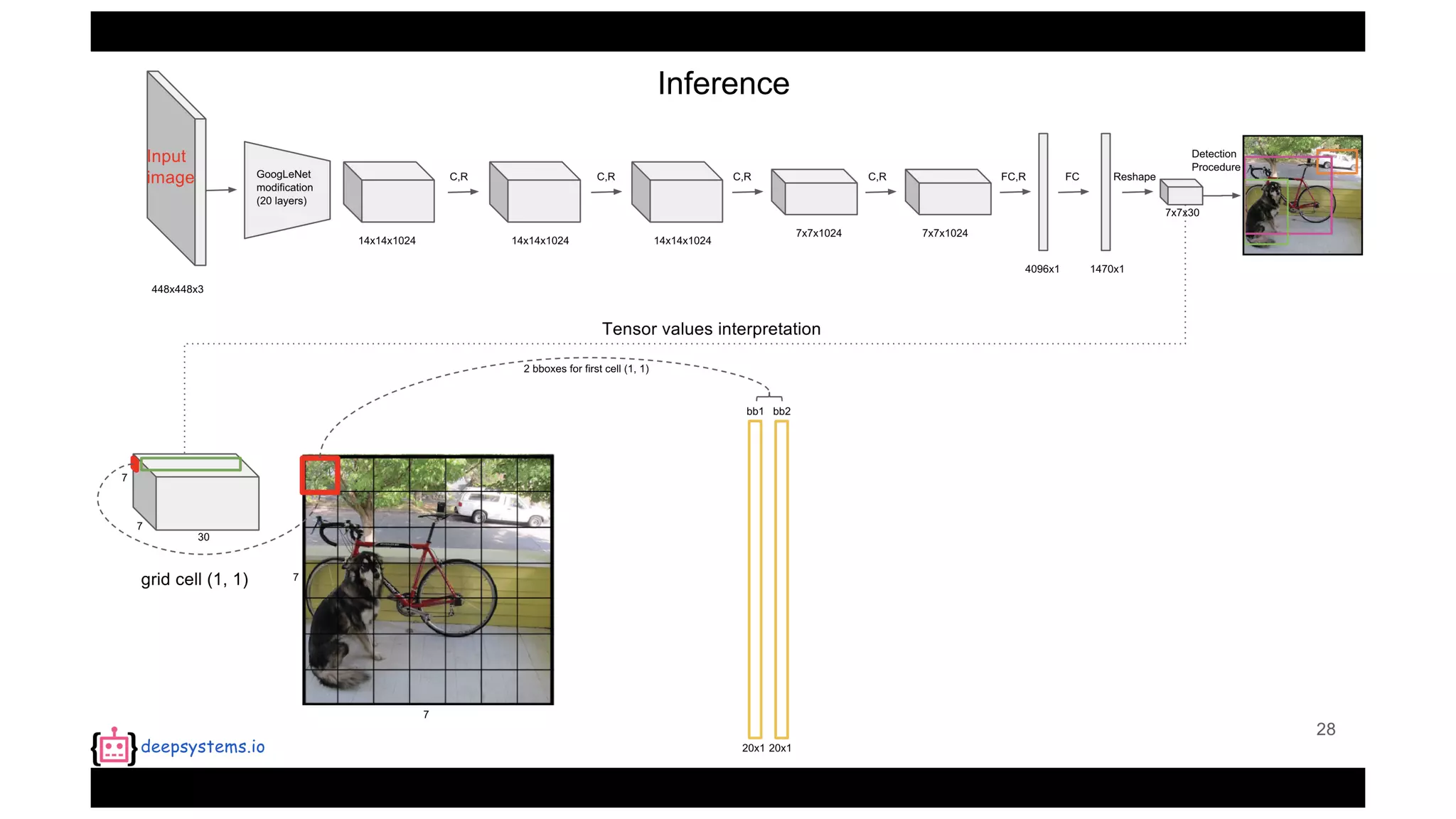 Inference

Input image

448x448x3

GoogLeNet modification (20 layers)

14x14x1024

C,R

14x14x1024

C,R

14x14x1024

C,R

7x7x1024

C,R

7x7x1024

FC,R

4096x1

FC

1470x1

Reshape

7x7x30

Detection Procedure

Tensor values interpretation

2 bboxes for first cell (1, 1)

bb1 bb2

7

7

30

grid cell (1, 1)

7

7

20x1 20x1

deepsystems.io

28