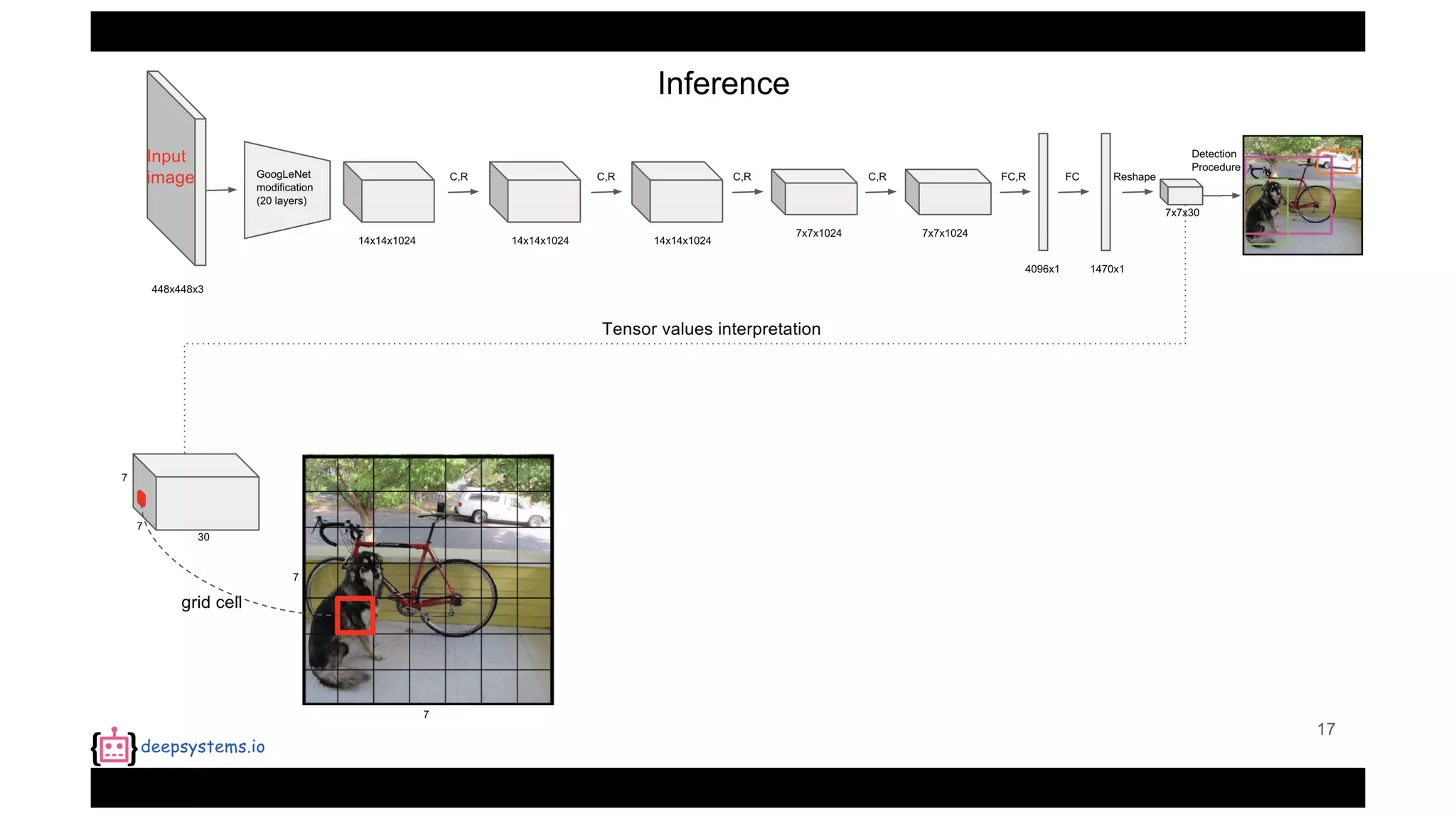 Inference

Input image

448x448x3

GoogLeNet modification (20 layers)

14x14x1024

C,R

14x14x1024

C,R

14x14x1024

C,R

7x7x1024

C,R

7x7x1024

FC,R

4096x1

FC

1470x1

Reshape

7x7x30

Detection Procedure

Tensor values interpretation

7

7

30

grid cell

7

7

deepsystems.io

17