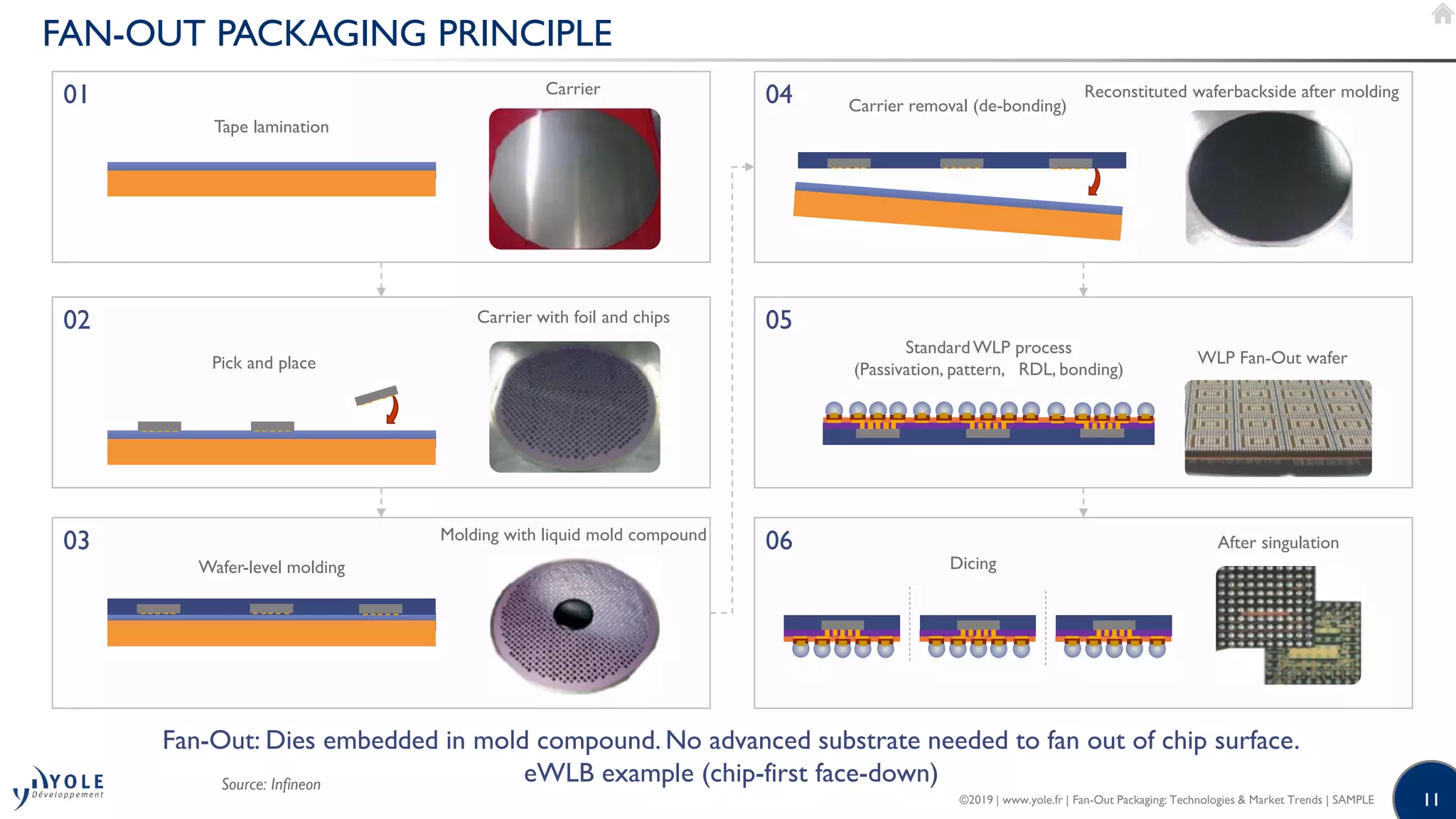 FAN-OUT PACKAGING PRINCIPLE

01
Tape lamination
Carrier

02
Pick and place
Carrier with foil and chips

03
Wafer-level molding
Molding with liquid mold compound

04
Carrier removal (de-bonding)
Reconstituted waferbackside after molding

05
Standard WLP process
(Passivation, pattern, RDL, bonding)
WLP Fan-Out wafer

06
Dicing
After singulation

Fan-Out: Dies embedded in mold compound. No advanced substrate needed to fan out of chip surface.
eWLB example (chip-first face-down)

YOLE Développement

Source: Infineon

©2019 | www.yole.fr | Fan-Out Packaging: Technologies & Market Trends | SAMPLE

11