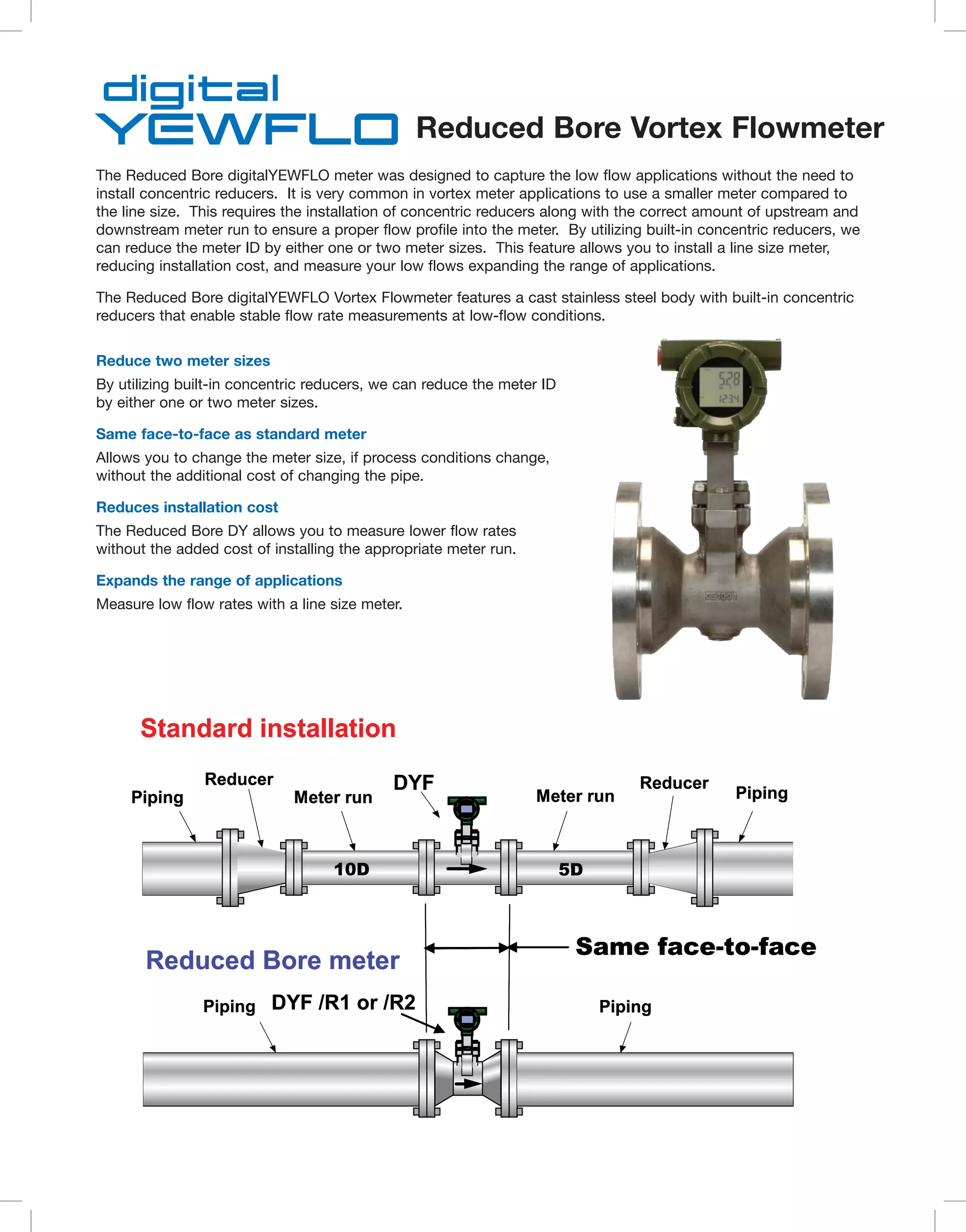 digital
YEWFLO Reduced Bore Vortex Flowmeter

The Reduced Bore digitalYEWFLO meter was designed to capture the low flow applications without the need to install concentric reducers. It is very common in vortex meter applications to use a smaller meter compared to the line size. This requires the installation of concentric reducers along with the correct amount of upstream and downstream meter run to ensure a proper flow profile into the meter. By utilizing built-in concentric reducers, we can reduce the meter ID by either one or two meter sizes. This feature allows you to install a line size meter, reducing installation cost, and measure your low flows expanding the range of applications.

The Reduced Bore digitalYEWFLO Vortex Flowmeter features a cast stainless steel body with built-in concentric reducers that enable stable flow rate measurements at low-flow conditions.

Reduce two meter sizes

By utilizing built-in concentric reducers, we can reduce the meter ID by either one or two meter sizes.

Same face-to-face as standard meter

Allows you to change the meter size, if process conditions change, without the additional cost of changing the pipe.

Reduces installation cost

The Reduced Bore DY allows you to measure lower flow rates without the added cost of installing the appropriate meter run.

Expands the range of applications

Measure low flow rates with a line size meter.

528
1234

Standard installation

Piping Reducer Meter run DYF Meter run Reducer Piping

10D 5D

Same face-to-face

Reduced Bore meter

Piping DYF /R1 or /R2 Piping