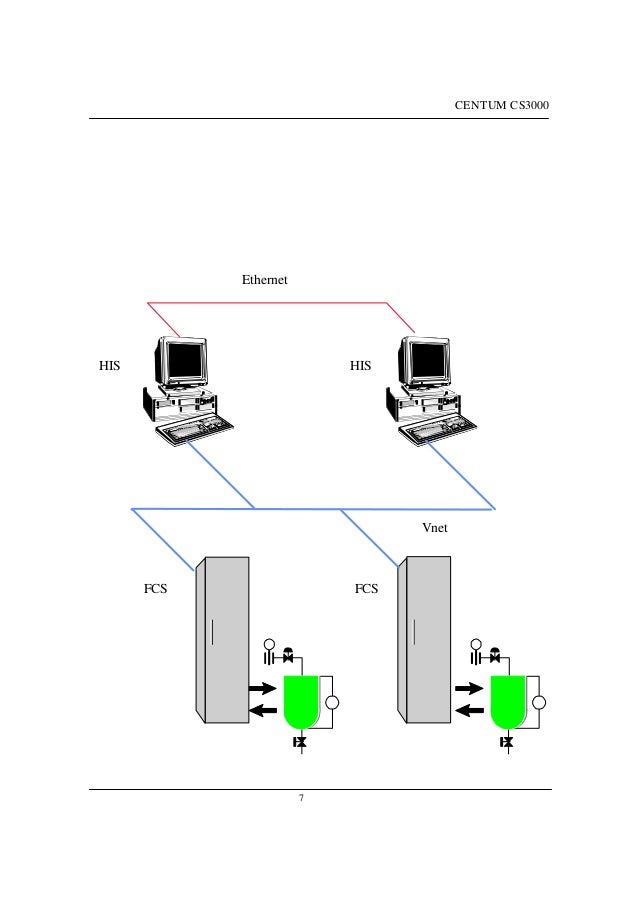 CENTUM CS3000

Ethernet

HIS

HIS

Vnet

FCS

FCS

7